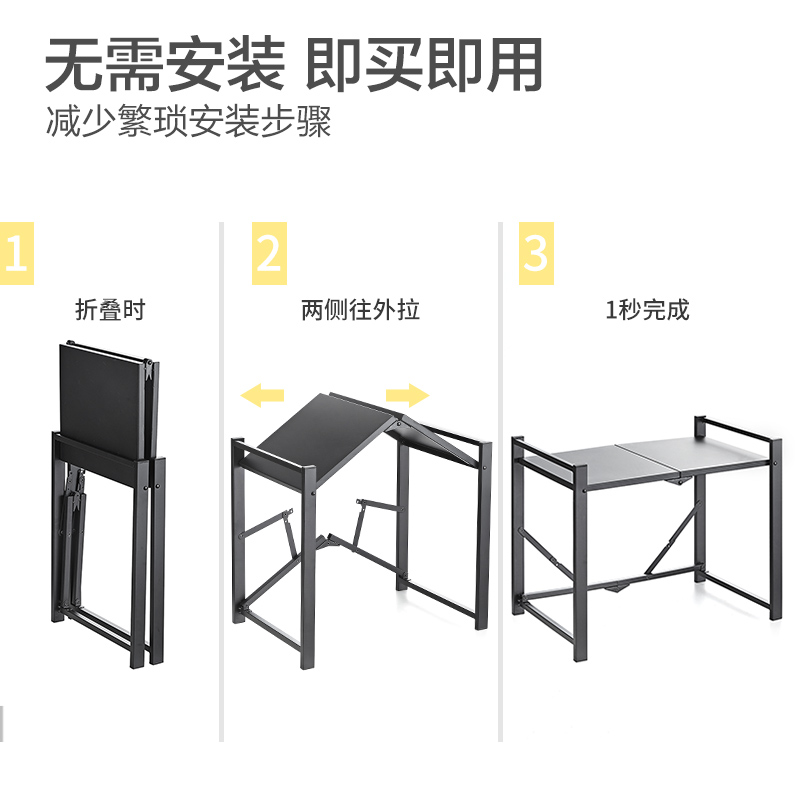 无需安装 即买即用

减少繁琐安装步骤

1

折叠时

2

两侧往外拉

3

1秒完成