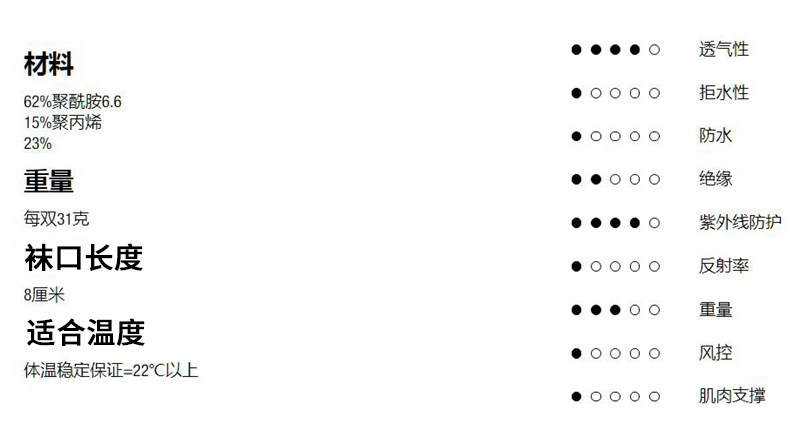 材料

62%聚酰胺6.6
15%聚丙烯
23%

重量

每双31克

袜口长度

8厘米

适合温度

体温稳定保证=22°C以上

●●●●○ 透气性

●○○○○ 拒水性

●○○○○ 防水

●●○○○ 绝缘

●●●●○ 紫外线防护

●○○○○ 反射率

●●●○○ 重量

●○○○○ 风控

●○○○○ 肌肉支撑