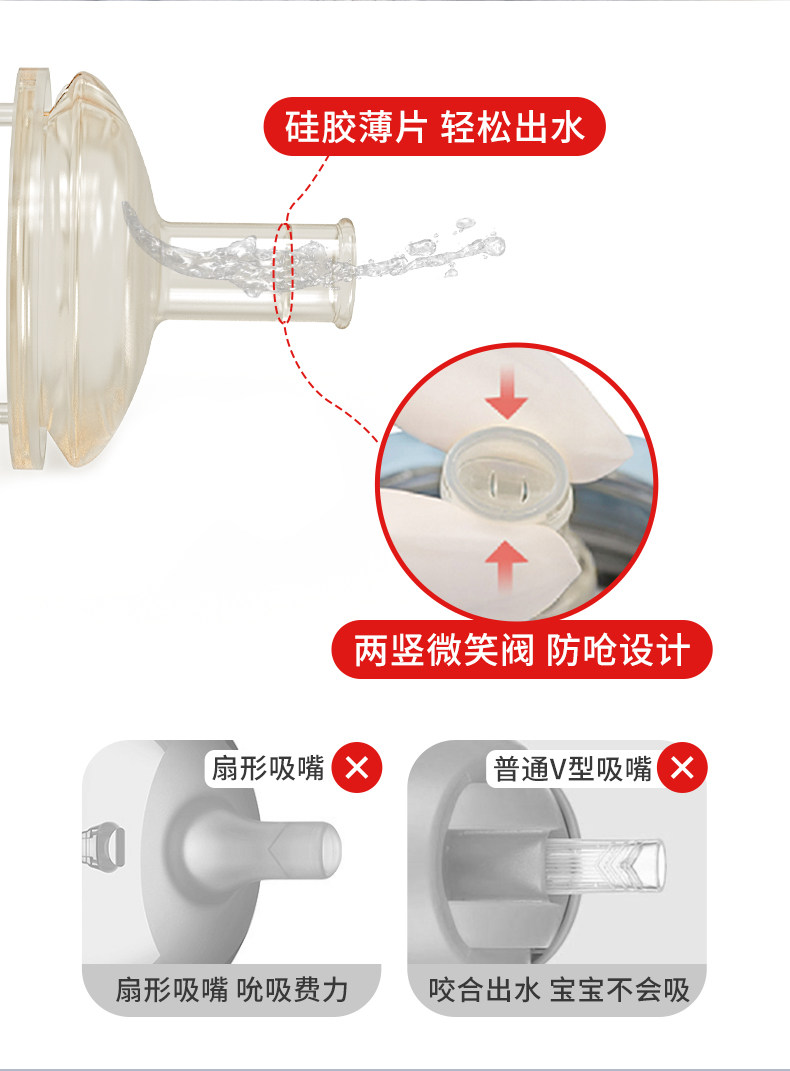 硅胶薄片 轻松出水

两竖微笑阀 防呛设计

扇形吸嘴

扇形吸嘴 吮吸费力

普通V型吸嘴

咬合出水 宝宝不会吸