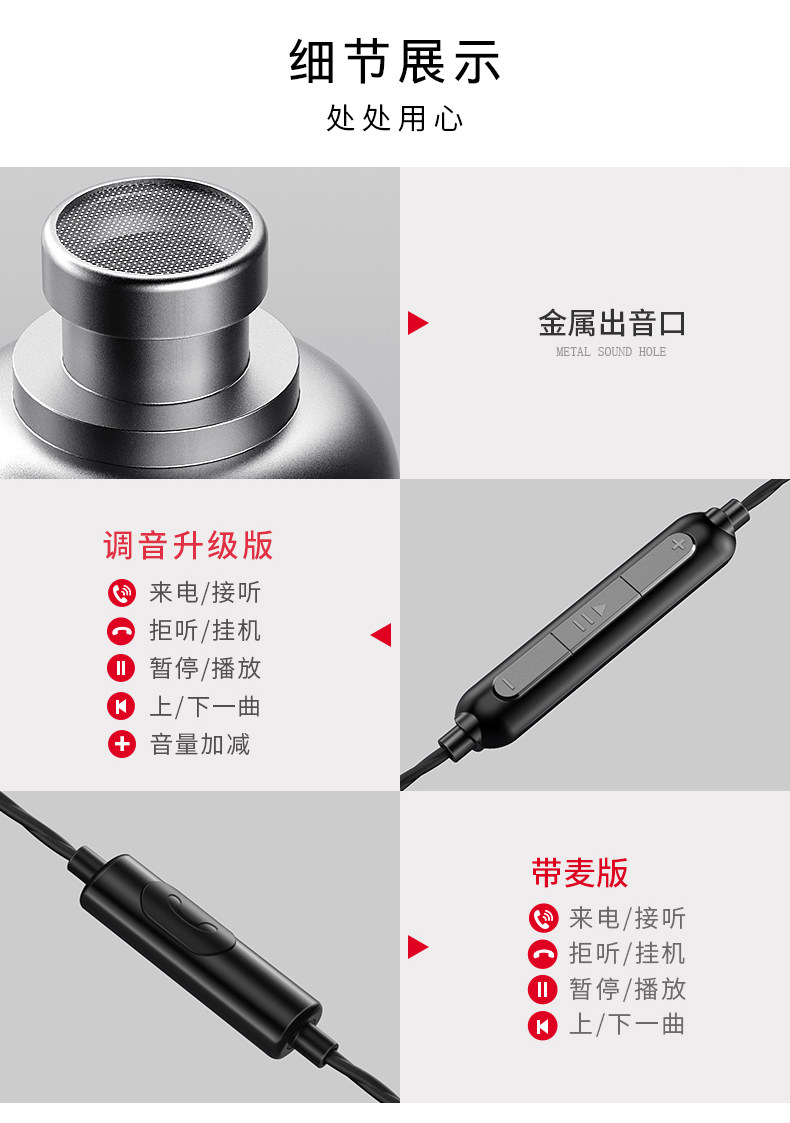 细节展示
处处用心

金属出音口
METAL SOUND HOLE

调音升级版
来电/接听
拒听/挂机
暂停/播放
上/下一曲
音量加减

带麦版
来电/接听
拒听/挂机
暂停/播放
上/下一曲