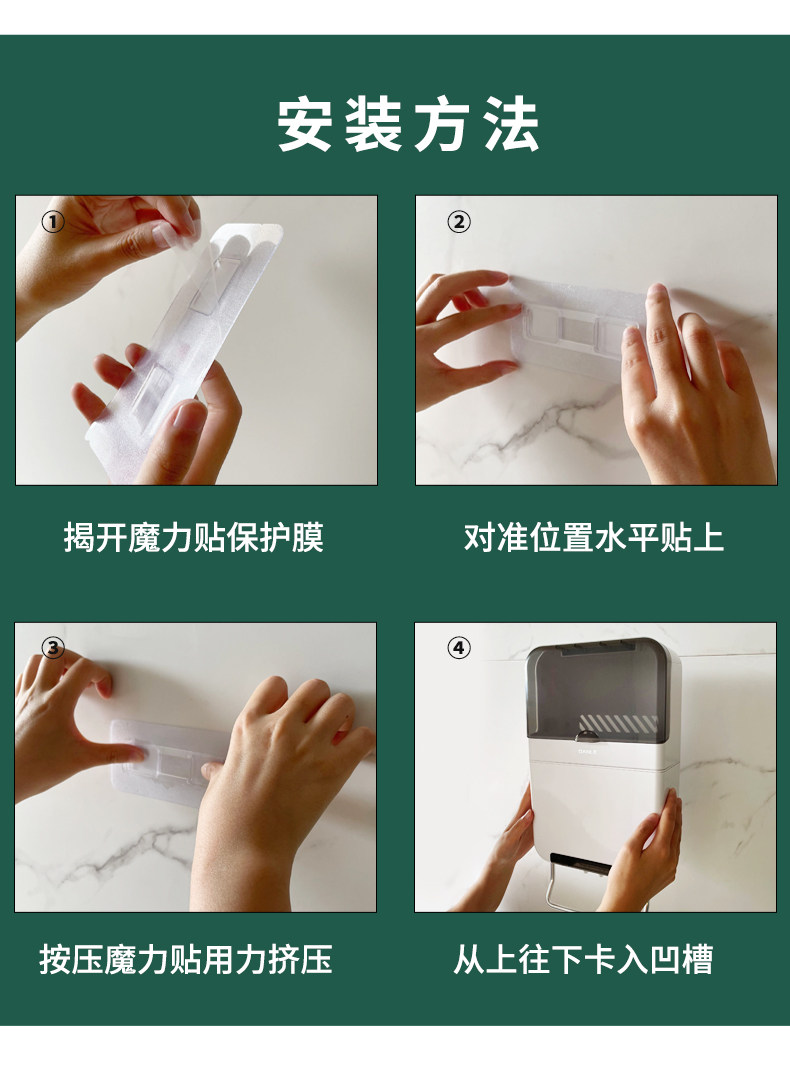 安装方法

①

揭开魔力贴保护膜

②

对准位置水平贴上

③

按压魔力贴用力挤压

④

从上往下卡入凹槽