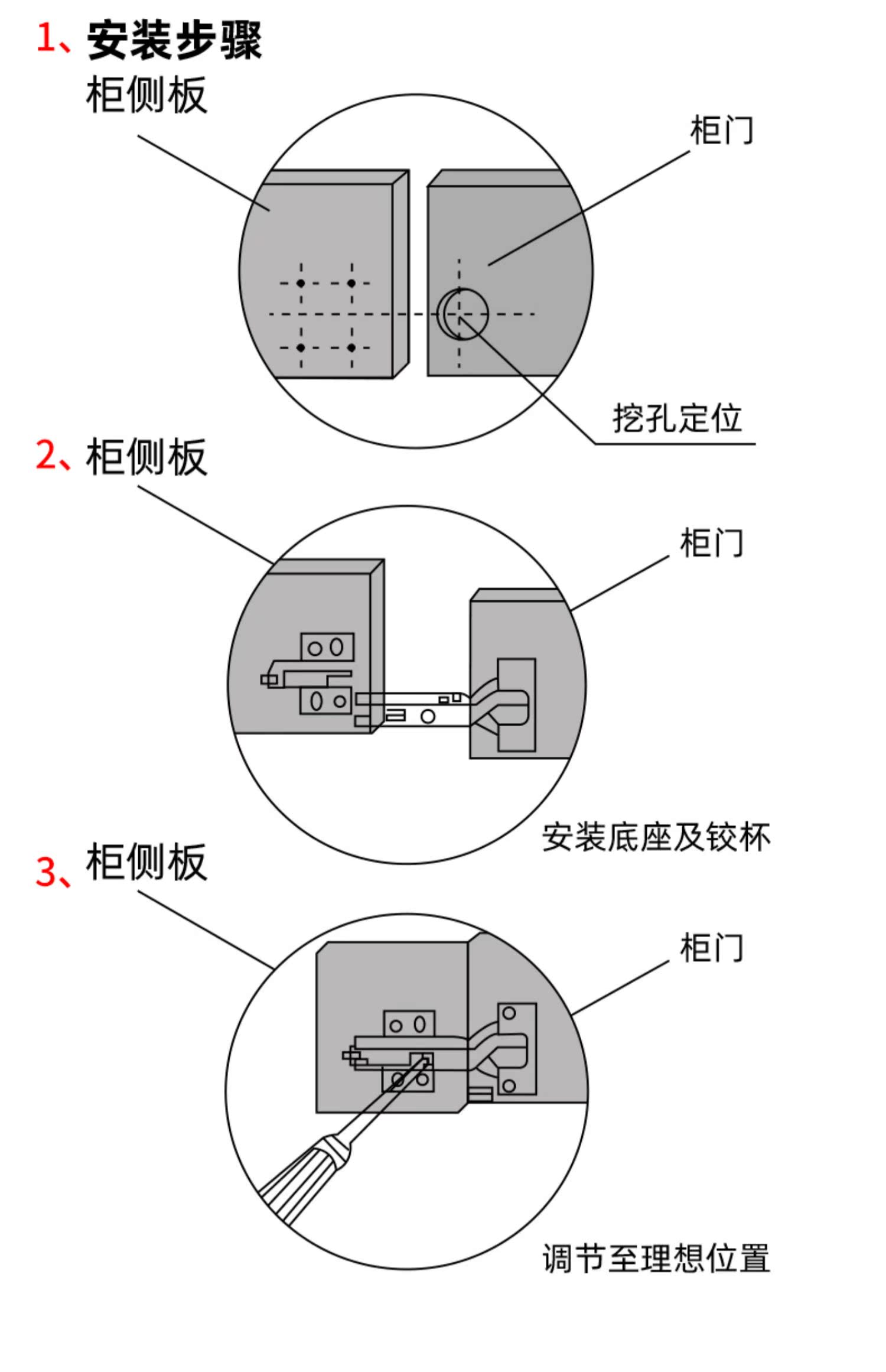 1、安装步骤
柜侧板

柜门

挖孔定位

2、柜侧板

柜门

安装底座及铰杯

3、柜侧板

柜门

调节至理想位置