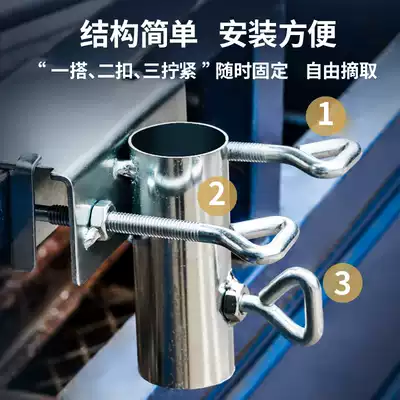 结构简单 安装方便

“一搭、二扣、三拧紧”随时固定 自由摘取

1

2

3