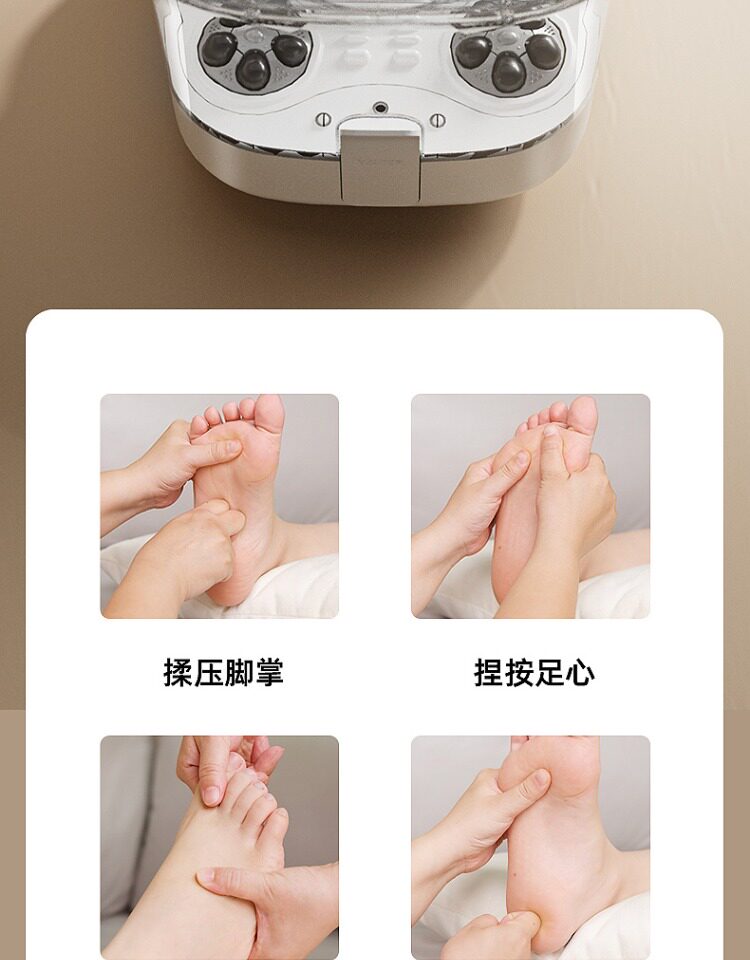 揉压脚掌

捏按足心