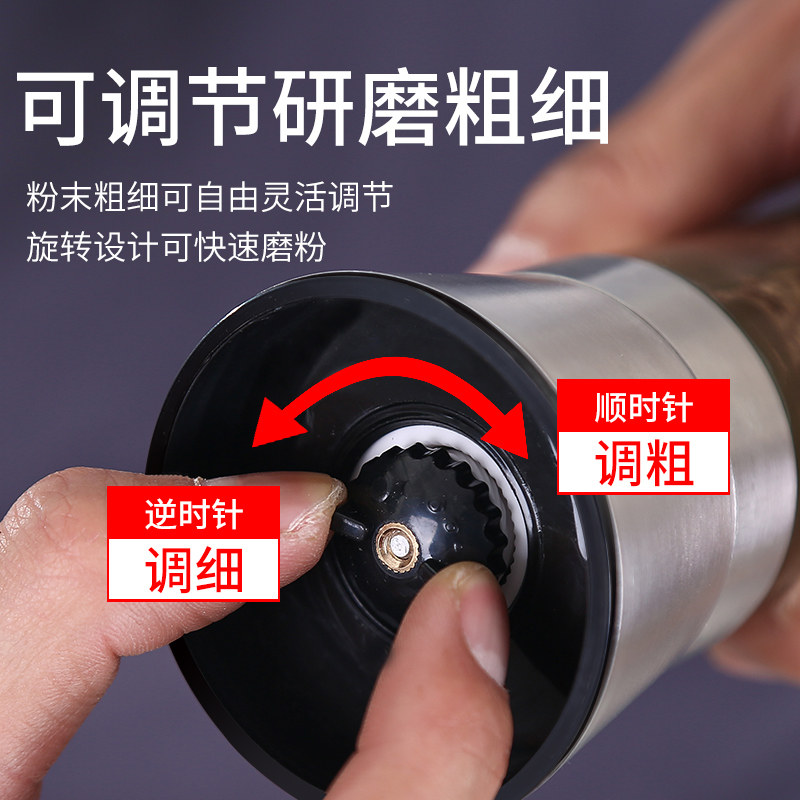 可调节研磨粗细

粉末粗细可自由灵活调节
旋转设计可快速磨粉

顺时针
调粗

逆时针
调细