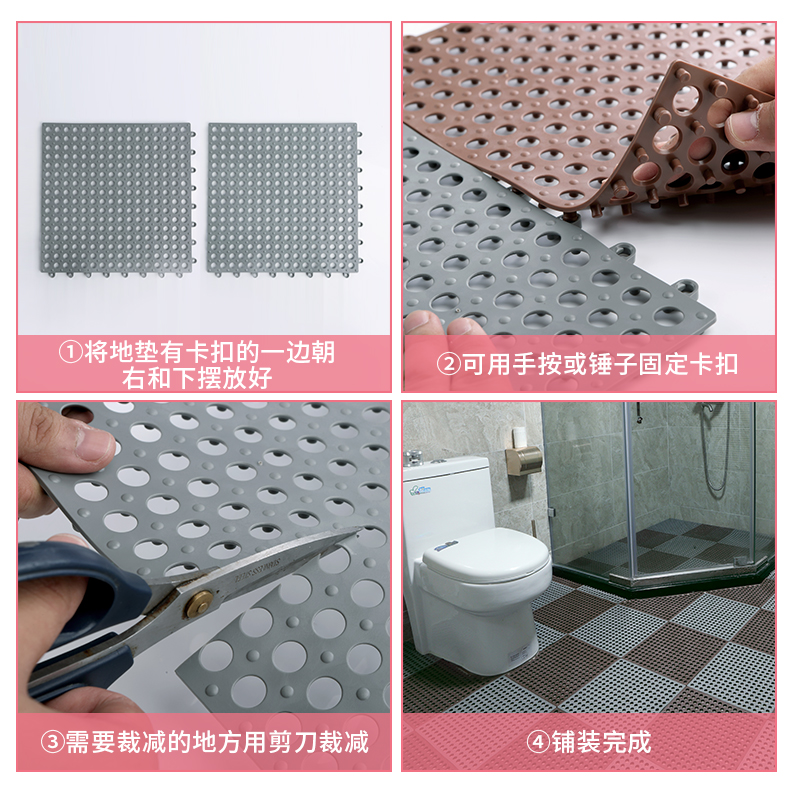 ①将地垫有卡扣的一边朝右和下摆放好

②可用手按或锤子固定卡扣

③需要裁减的地方用剪刀裁减

④铺装完成