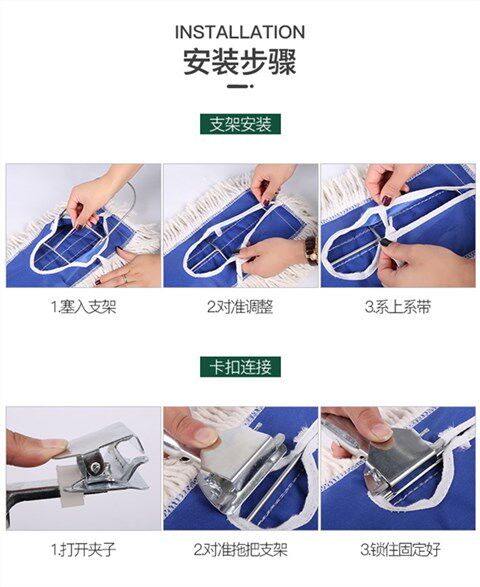 INSTALLATION
安装步骤

支架安装

1.塞入支架

2.对准调整

3.系上系带

卡扣连接

1.打开夹子

2.对准拖把支架

3.锁住固定好