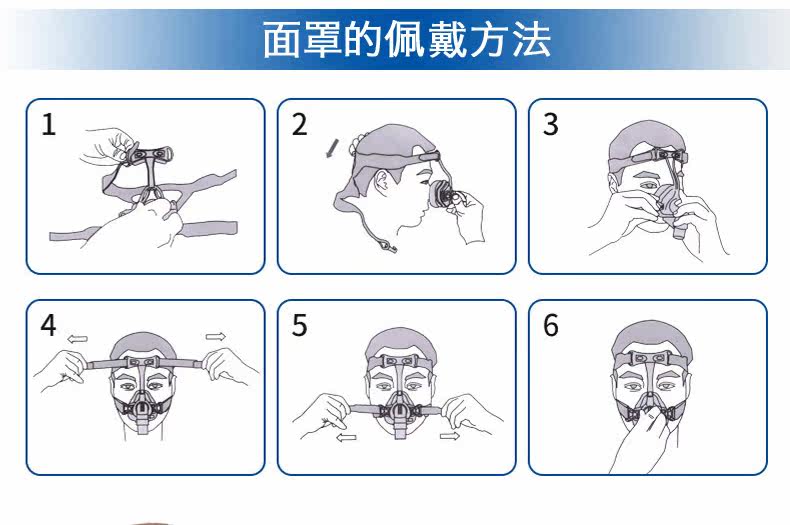 面罩的佩戴方法

1

2

3

4

5

6