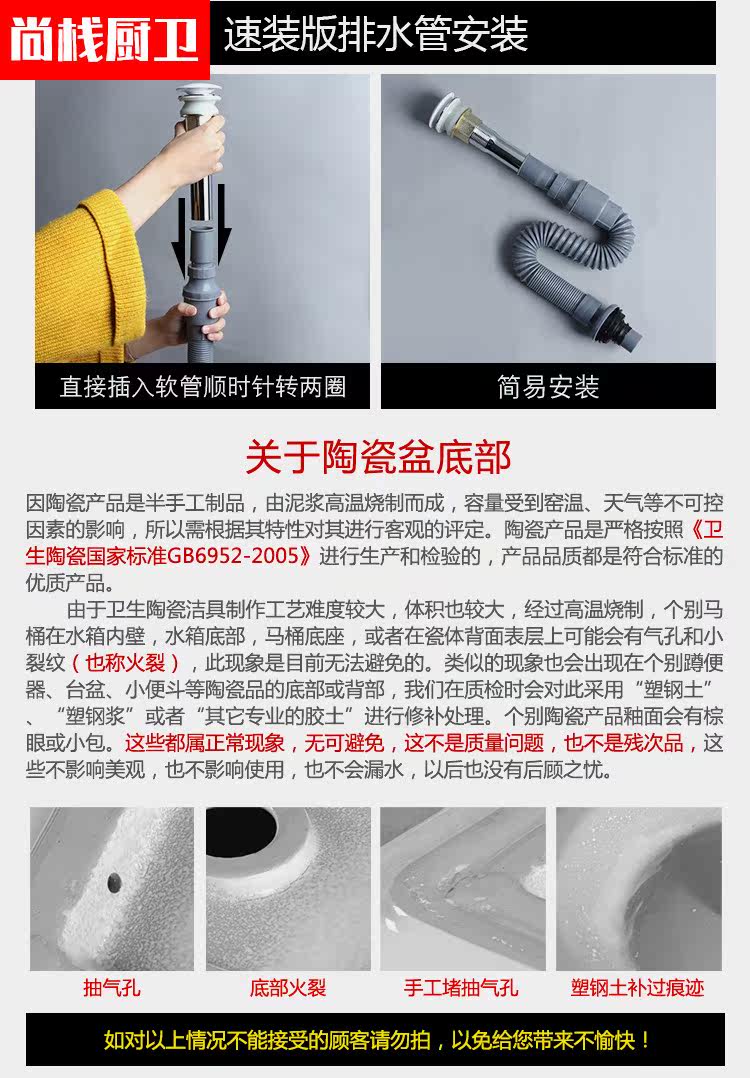 尚栈厨卫 速装版排水管安装

直接插入软管顺时针转两圈

简易安装

关于陶瓷盆底部

因陶瓷产品是半手工制品，由泥浆高温烧制而成，容量受到窑温、天气等不可控因素的影响，所以需根据其特性对其进行客观的评定。陶瓷产品是严格按照《卫生陶瓷国家标准GB6952-2005》进行生产和检验的，产品品质都是符合标准的优质产品。

由于卫生陶瓷洁具制作工艺难度较大，体积也较大，经过高温烧制，个别马桶在水箱内壁，水箱底部，马桶底座，或者在瓷体背面表层上可能会有气孔和小裂纹（也称火裂），此现象是目前无法避免的。类似的现象也会出现在个别蹲便器、台盆、小便斗等陶瓷品的底部或背部，我们在质检时会对此采用“塑钢土”、“塑钢浆”或者“其它专业的胶土”进行修补处理。个别陶瓷产品釉面会有棕眼或小包。这些都属正常现象，无可避免，这不是质量问题，也不是残次品，这些不影响美观，也不影响使用，也不会漏水，以后也没有后顾之忧。

抽气孔

底部火裂

手工堵抽气孔

塑钢土补过痕迹

如对以上情况不能接受的顾客请勿拍，以免给您带来不愉快！