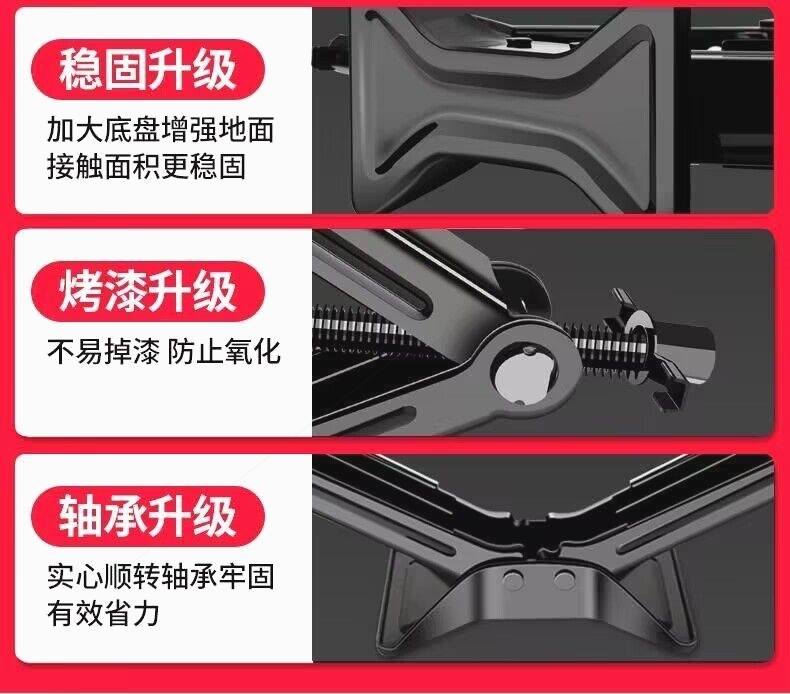 稳固升级

加大底盘增强地面接触面积更稳固

烤漆升级

不易掉漆 防止氧化

轴承升级

实心顺转轴承牢固有效省力