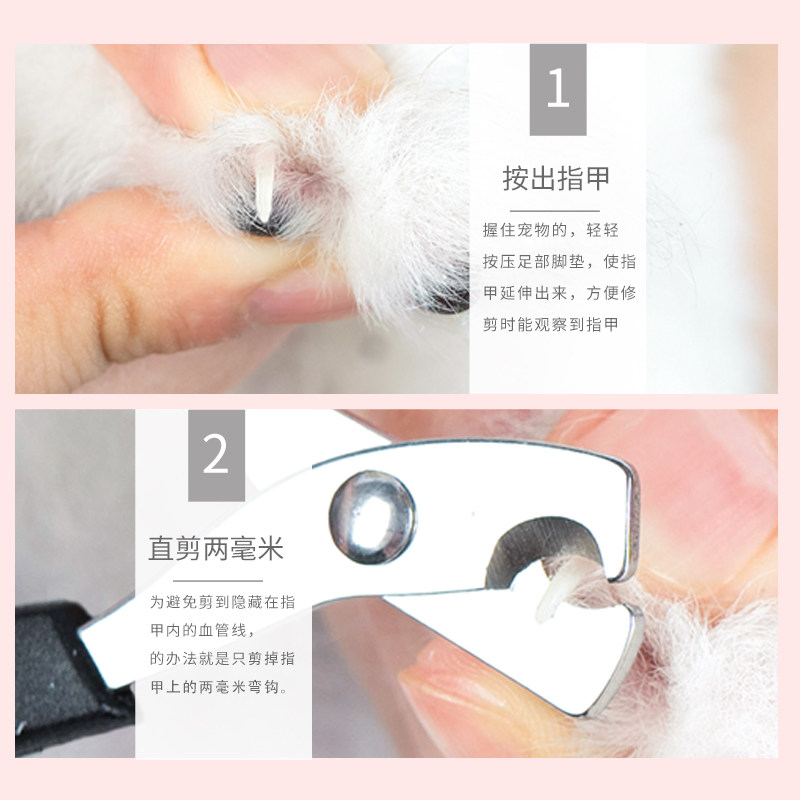 1

按出指甲

握住宠物的，轻轻按压足部脚垫，使指甲延伸出来，方便修剪时能观察到指甲

2

直剪两毫米

为避免剪到隐藏在指甲内的血管线，的办法就是只剪掉指甲上的两毫米弯钩。