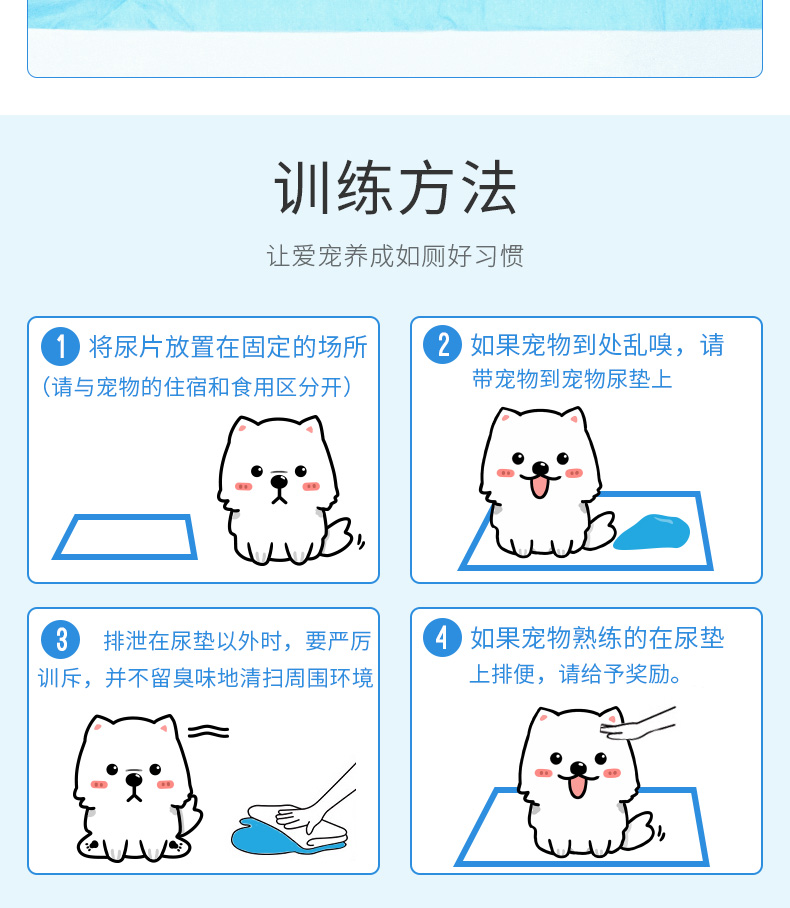 训练方法

让爱宠养成如厕好习惯

1 将尿片放置在固定的场所（请与宠物的住宿和食用区分开）

2 如果宠物到处乱嗅，请带宠物到宠物尿垫上

3 排泄在尿垫以外时，要严厉训斥，并不留臭味地清扫周围环境

4 如果宠物熟练的在尿垫上排便，请给予奖励。