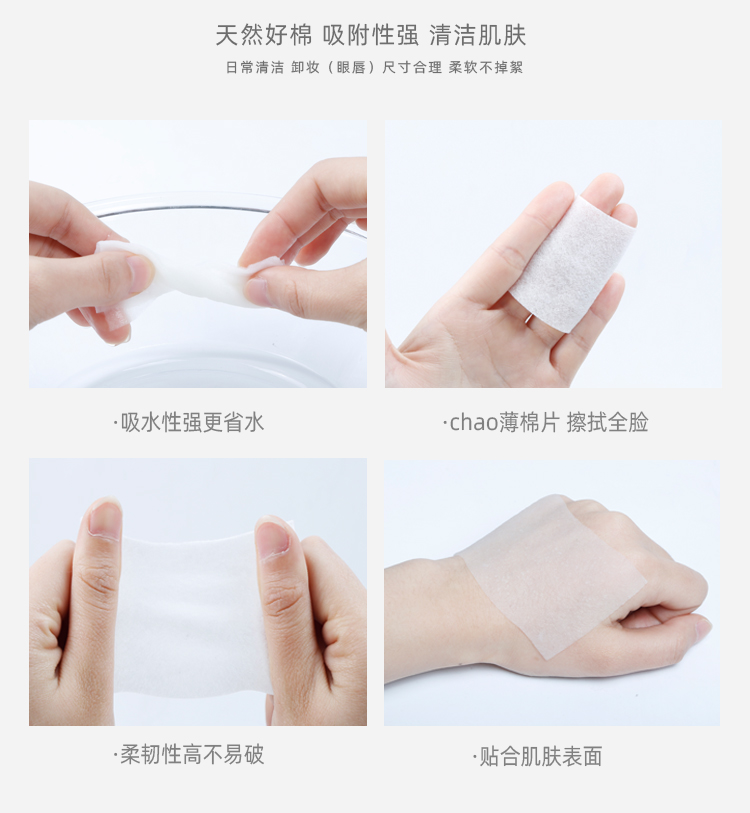 天然好棉 吸附性强 清洁肌肤

日常清洁 卸妆（眼唇）尺寸合理 柔软不掉絮

·吸水性强更省水

·chao薄棉片 擦拭全脸

·柔韧性高不易破

·贴合肌肤表面