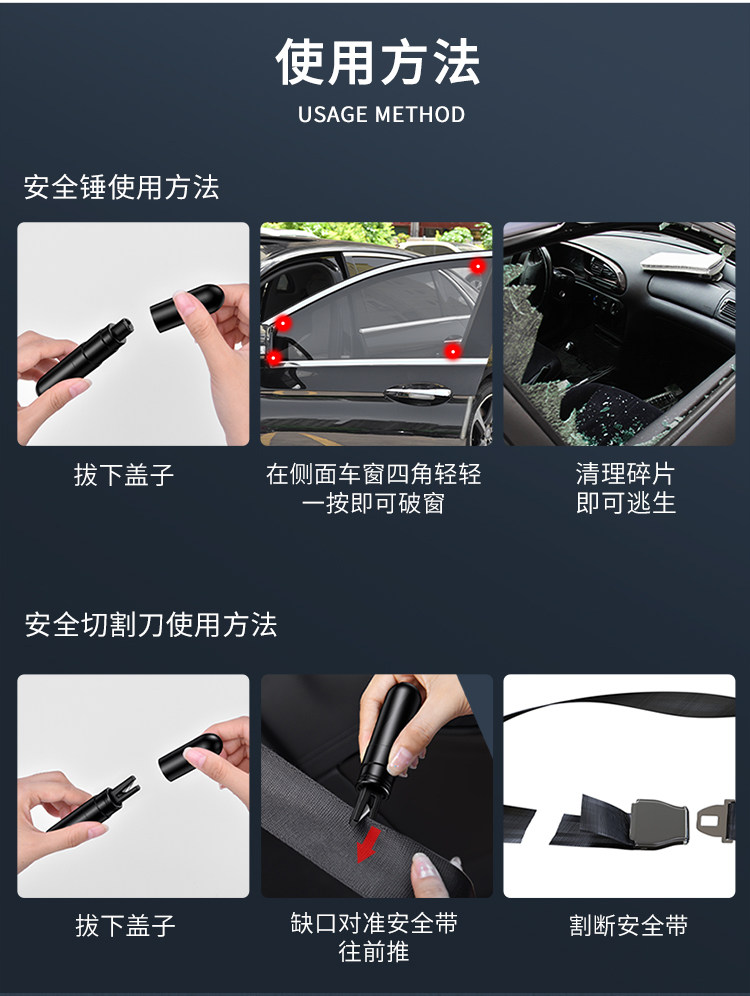 使用方法

USAGE METHOD

安全锤使用方法

拔下盖子

在侧面车窗四角轻轻一按即可破窗

清理碎片即可逃生

安全切割刀使用方法

拔下盖子

缺口对准安全带往前推

割断安全带