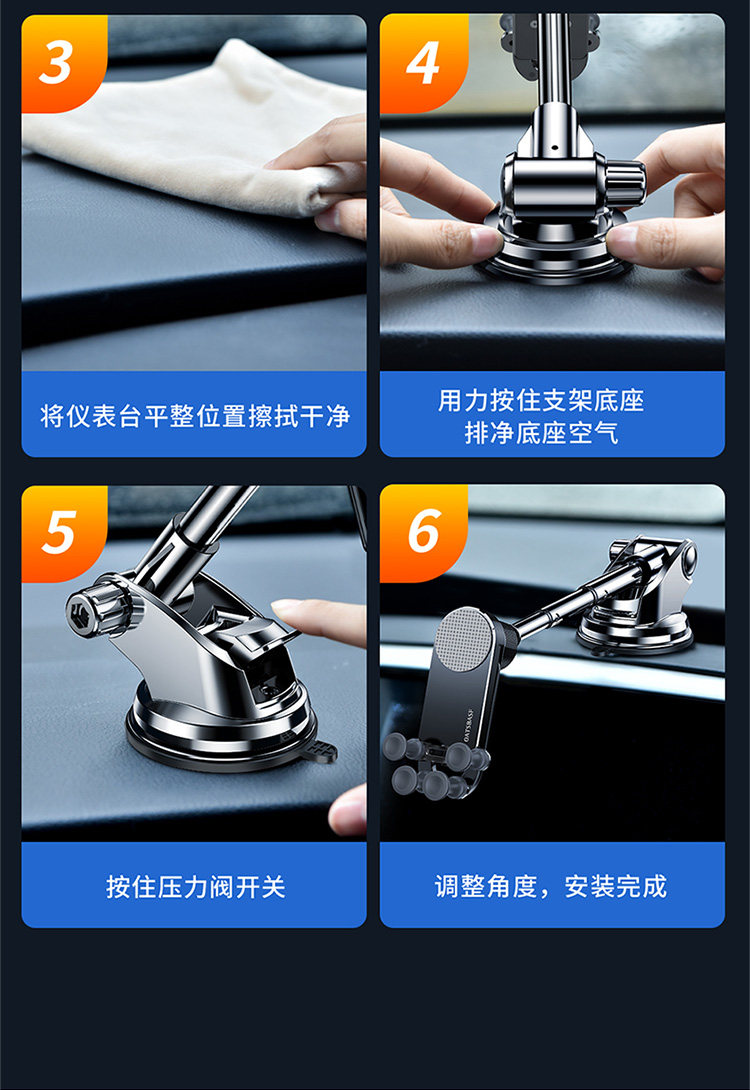 3

将仪表台平整位置擦拭干净

4

用力按住支架底座
排净底座空气

5

按住压力阀开关

6

OATSBASF

调整角度，安装完成