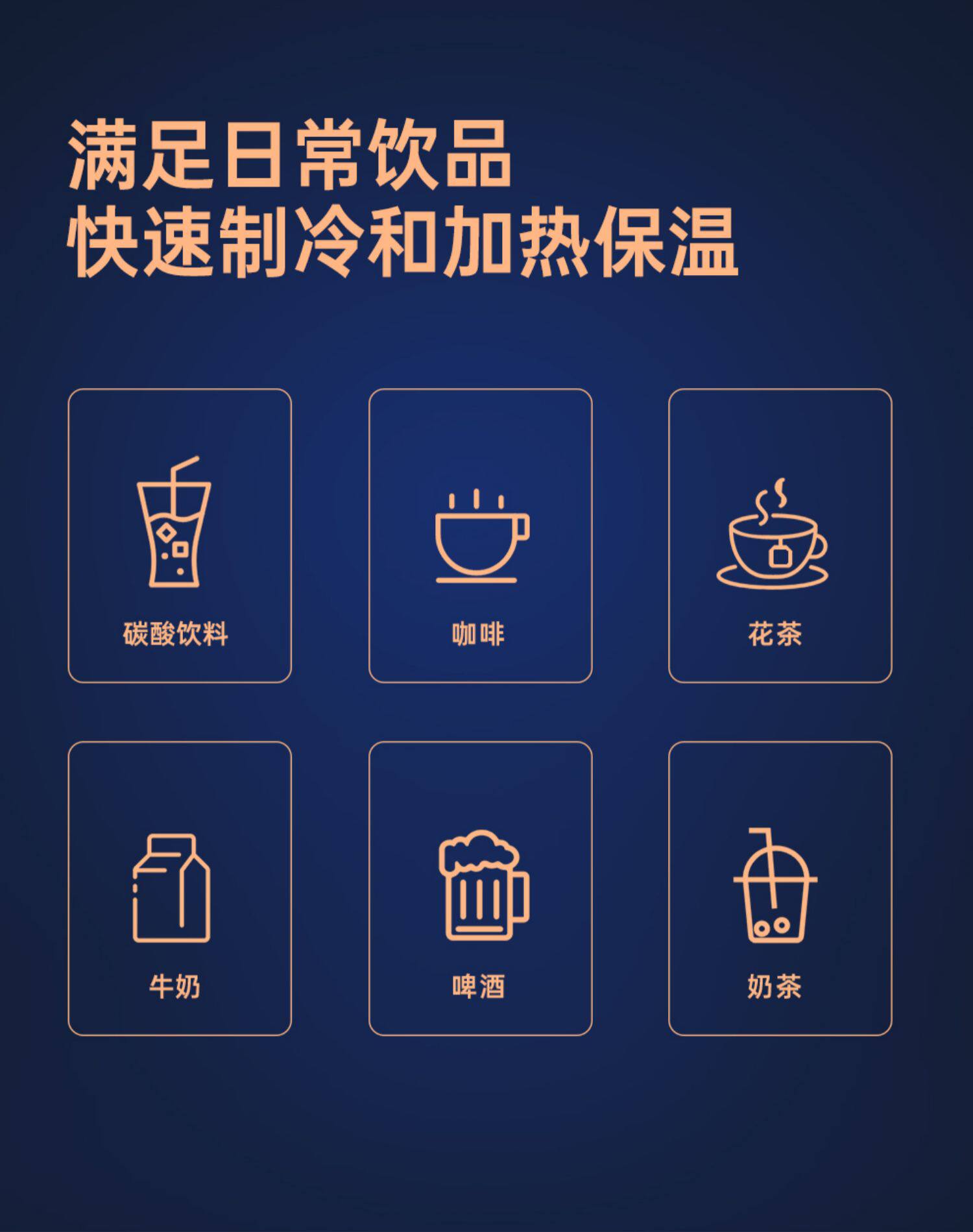 满足日常饮品
快速制冷和加热保温

碳酸饮料

咖啡

花茶

牛奶

啤酒

奶茶