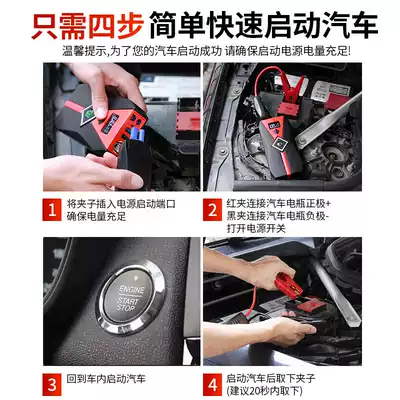 只需四步 简单快速启动汽车

温馨提示,为了您的汽车启动成功 请确保启动电源电量充足!

1 将夹子插入电源启动端口 确保电量充足

2 红夹连接汽车电瓶正极+ 黑夹连接汽车电瓶负极- 打开电源开关

ENGINE START STOP

3 回到车内启动汽车

4 启动汽车后取下夹子 (建议20秒内取下)