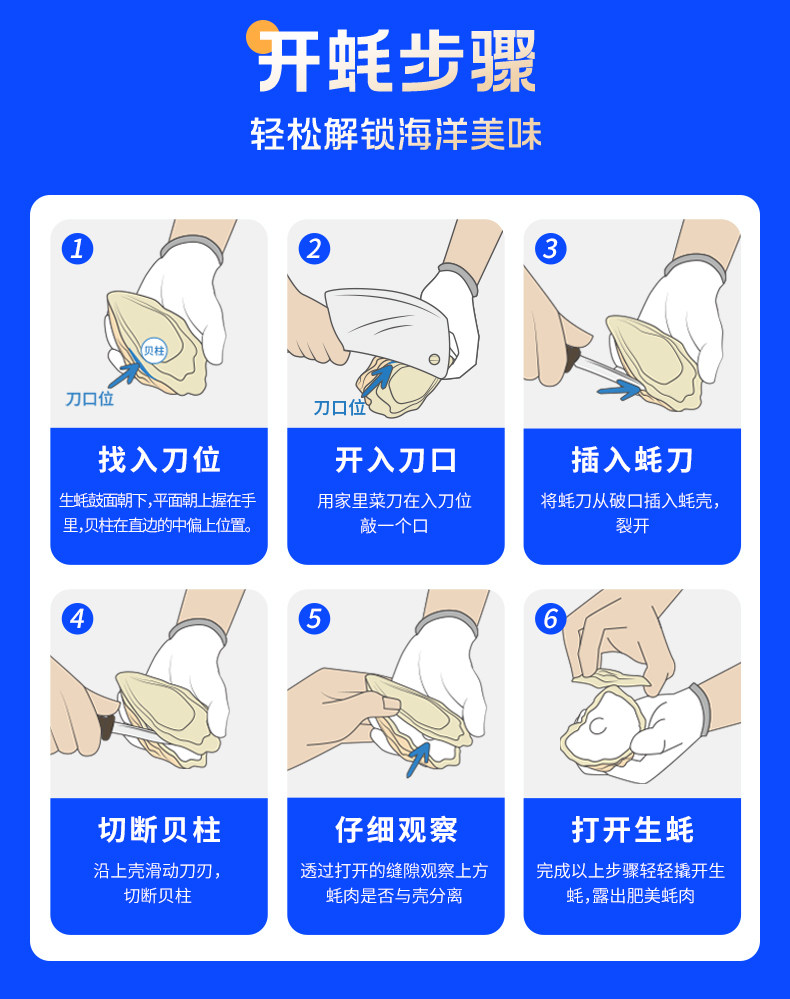 开蚝步骤

轻松解锁海洋美味

1
贝柱
刀口位
找入刀位
生蚝鼓面朝下,平面朝上握在手里,贝柱在直边的中偏上位置。

2
刀口位
开入刀口
用家里菜刀在入刀位敲一个口

3
插入蚝刀
将蚝刀从破口插入蚝壳,裂开

4
切断贝柱
沿上壳滑动刀刃,切断贝柱

5
仔细观察
透过打开的缝隙观察上方蚝肉是否与壳分离

6
打开生蚝
完成以上步骤轻轻撬开生蚝,露出肥美蚝肉