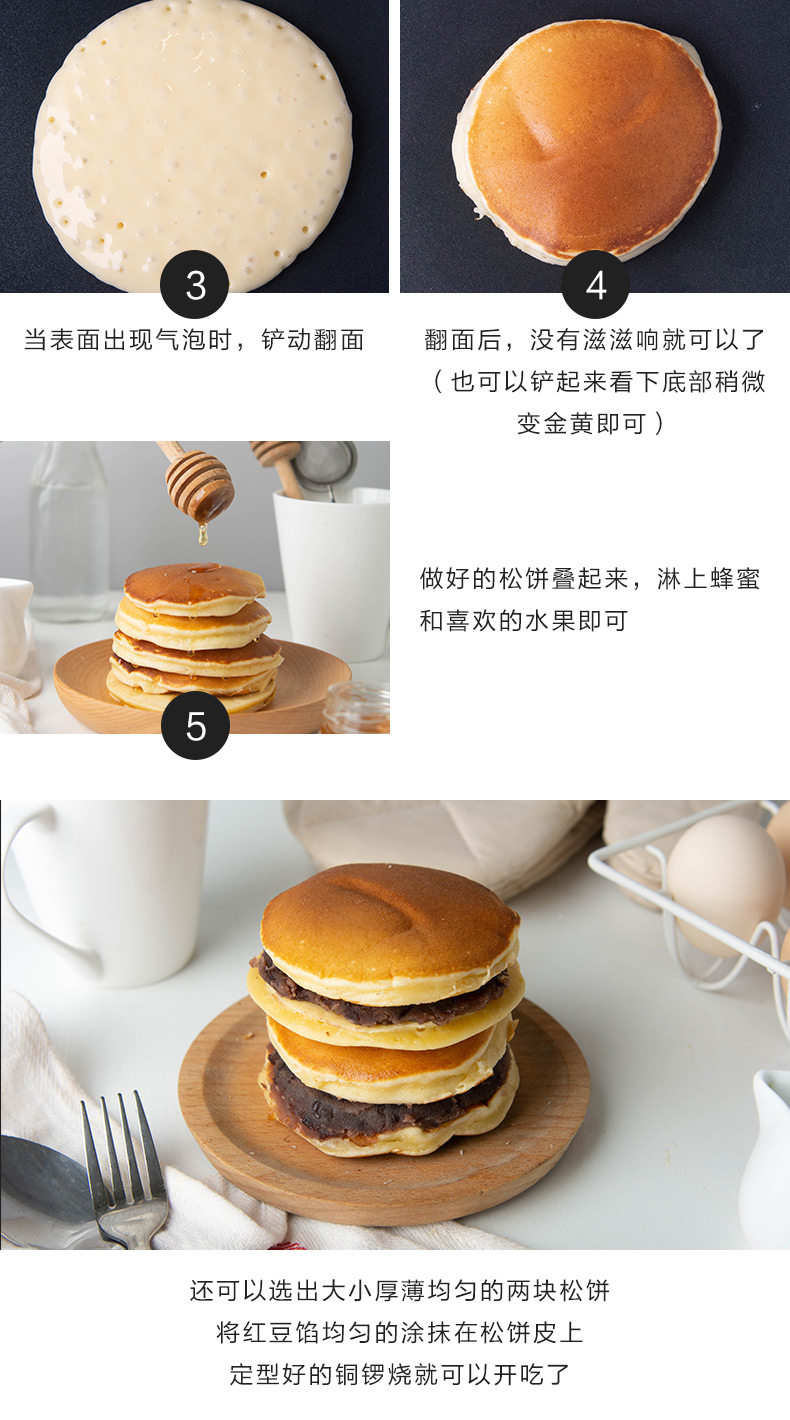 3

当表面出现气泡时，铲动翻面

4

翻面后，没有滋滋响就可以了（也可以铲起来看下底部稍微变金黄即可）

5

做好的松饼叠起来，淋上蜂蜜和喜欢的水果即可

还可以选出大小厚薄均匀的两块松饼
将红豆馅均匀的涂抹在松饼皮上
定型好的铜锣烧就可以开吃了