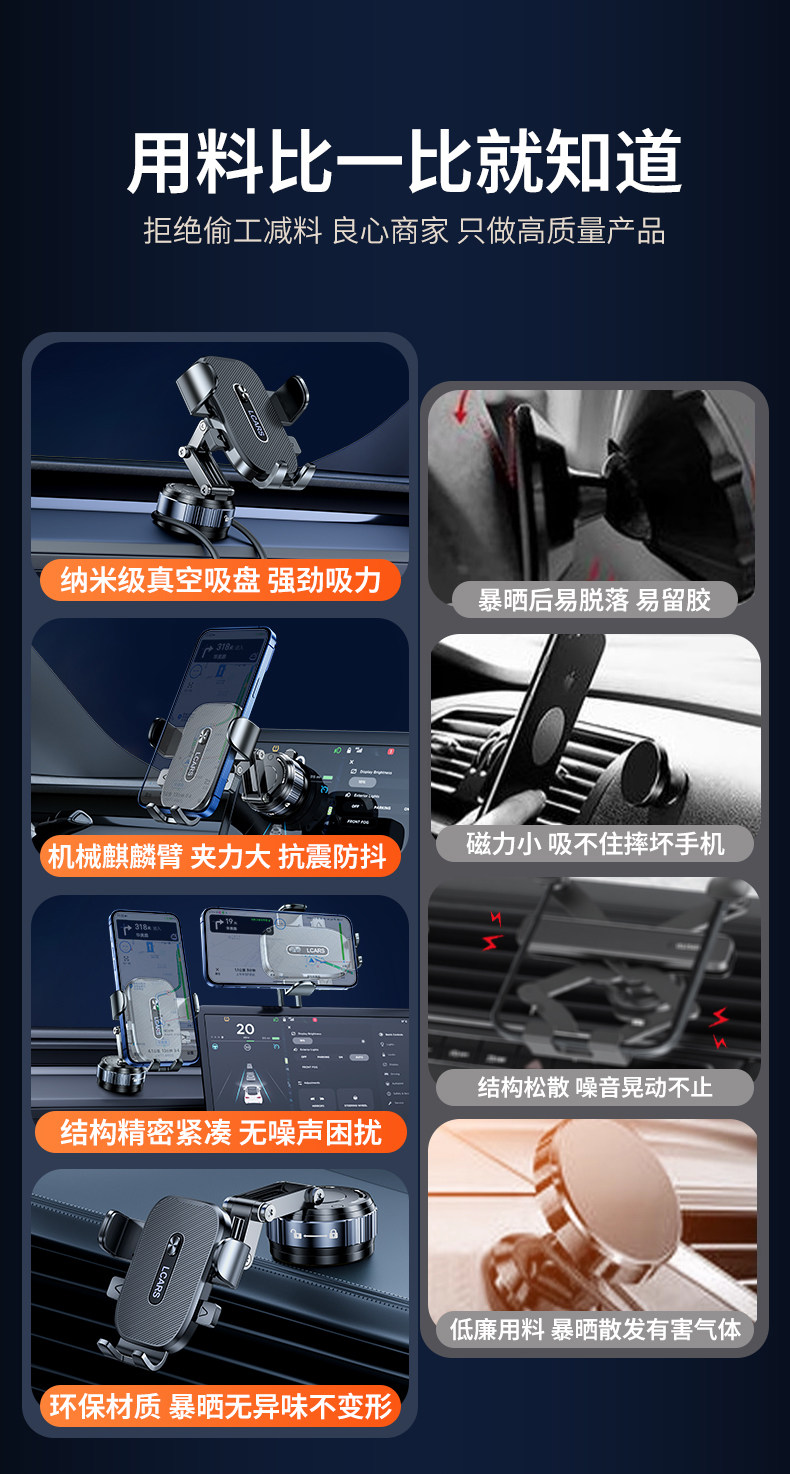 用料比一比就知道

拒绝偷工减料 良心商家 只做高质量产品

LCARS

纳米级真空吸盘 强劲吸力

LCARS

机械麒麟臂 夹力大 抗震防抖

LCARS

LCARS

20

结构精密紧凑 无噪声困扰

LCARS

环保材质 暴晒无异味不变形

暴晒后易脱落 易留胶

磁力小 吸不住摔坏手机

结构松散 噪音晃动不止

低廉用料 暴晒散发有害气体