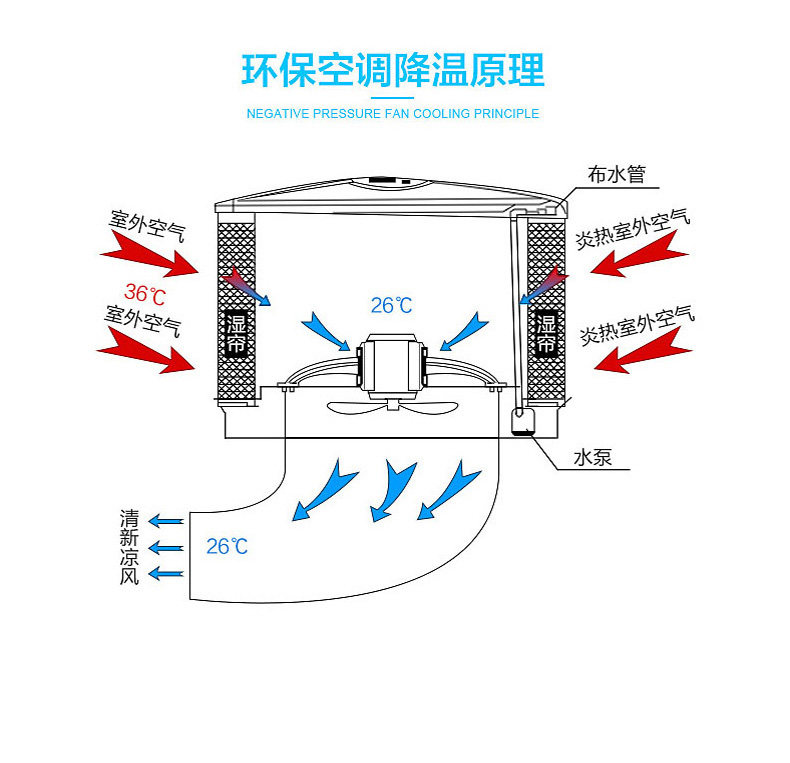 环保空调降温原理

NEGATIVE PRESSURE FAN COOLING PRINCIPLE

布水管

室外空气

36℃
室外空气

湿帘

26℃

湿帘

炎热室外空气

炎热室外空气

水泵

清新凉风

26℃