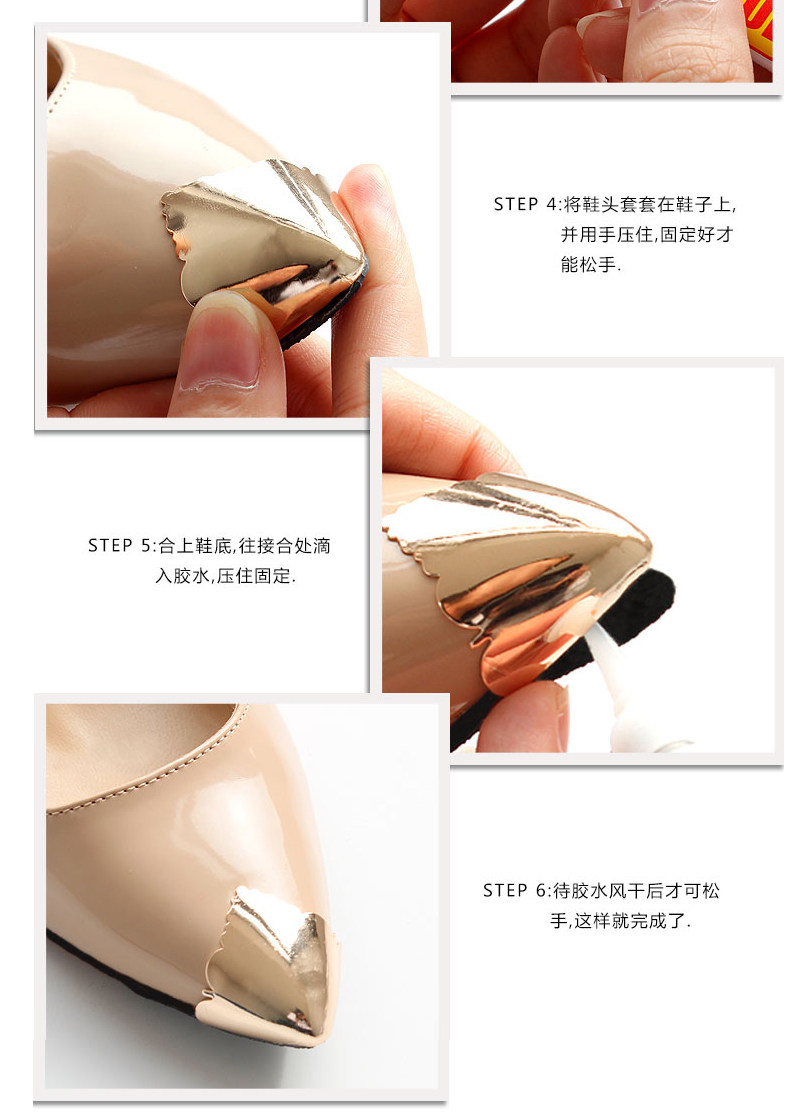 STEP 4:将鞋头套套在鞋子上,并用手压住,固定好才能松手.

STEP 5:合上鞋底,往接合处滴入胶水,压住固定.

STEP 6:待胶水风干后才可松手,这样就完成了.