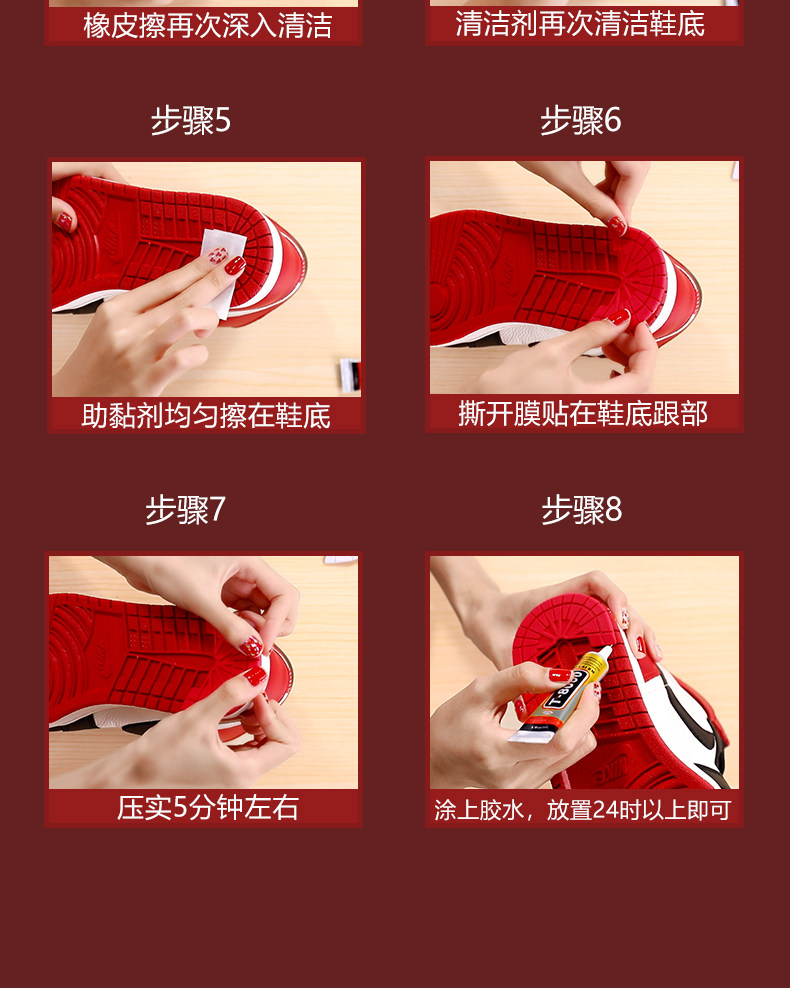 橡皮擦再次深入清洁

清洁剂再次清洁鞋底

步骤5

助黏剂均匀擦在鞋底

步骤6

撕开膜贴在鞋底跟部

步骤7

压实5分钟左右

步骤8

T-8000

涂上胶水，放置24时以上即可