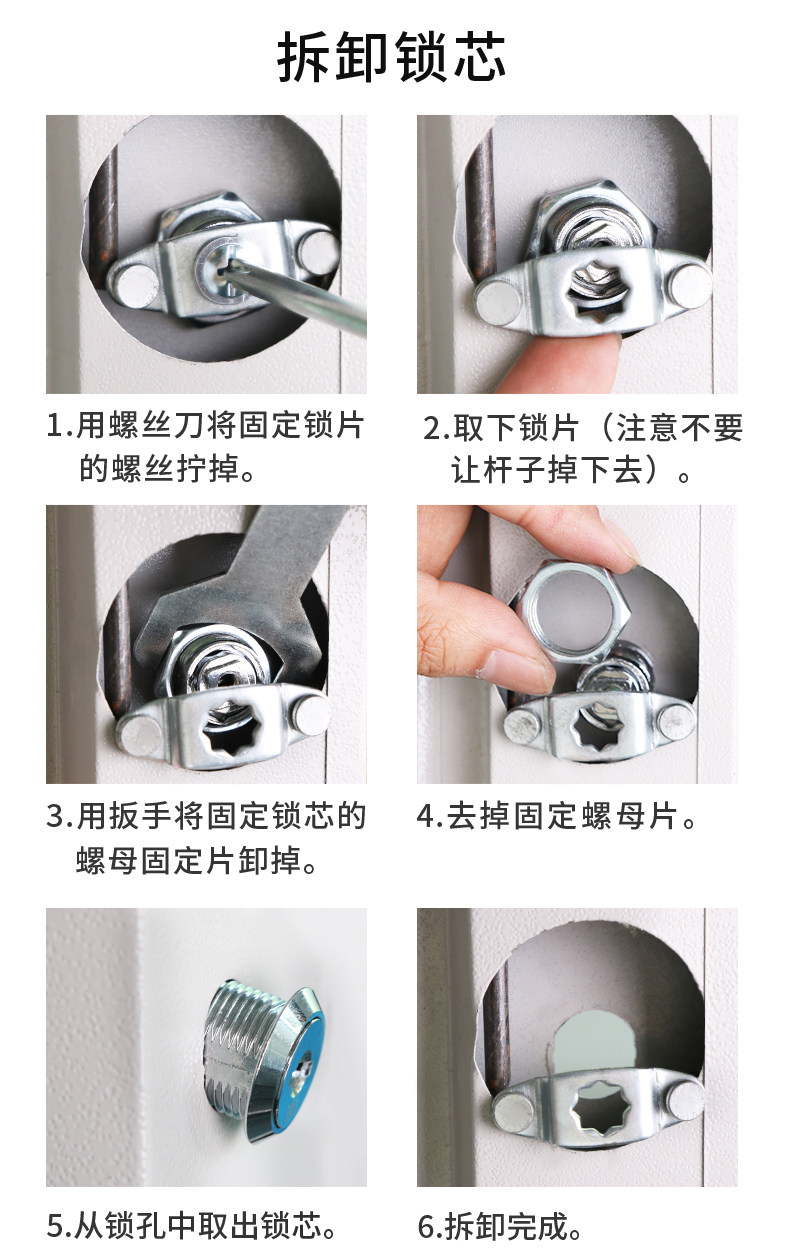 拆卸锁芯

1.用螺丝刀将固定锁片的螺丝拧掉。

2.取下锁片（注意不要让杆子掉下去）。

3.用扳手将固定锁芯的螺母固定片卸掉。

4.去掉固定螺母片。

5.从锁孔中取出锁芯。

6.拆卸完成。