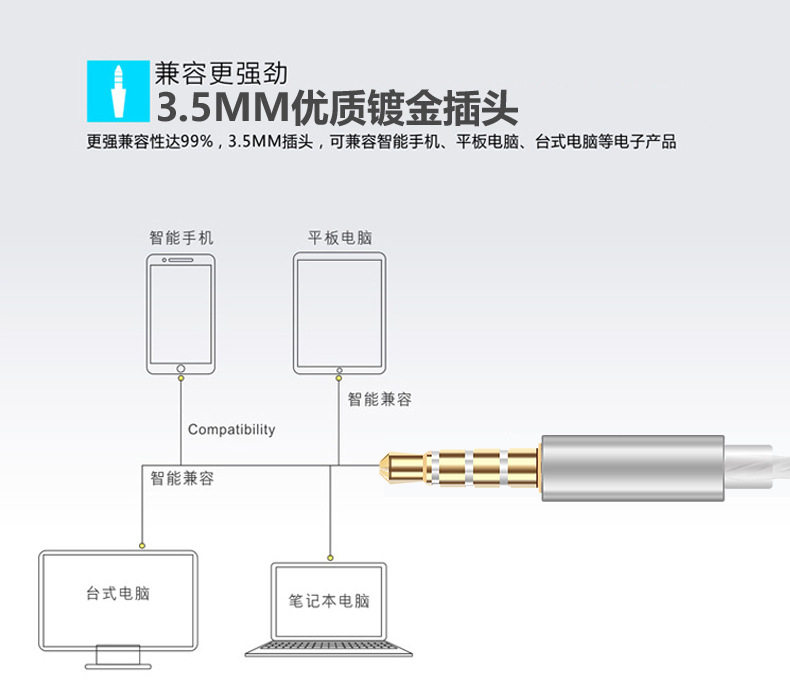 兼容更强劲
3.5MM优质镀金插头
更强兼容性达99%，3.5MM插头，可兼容智能手机、平板电脑、台式电脑等电子产品

智能手机

平板电脑

智能兼容

Compatibility

智能兼容

台式电脑

笔记本电脑