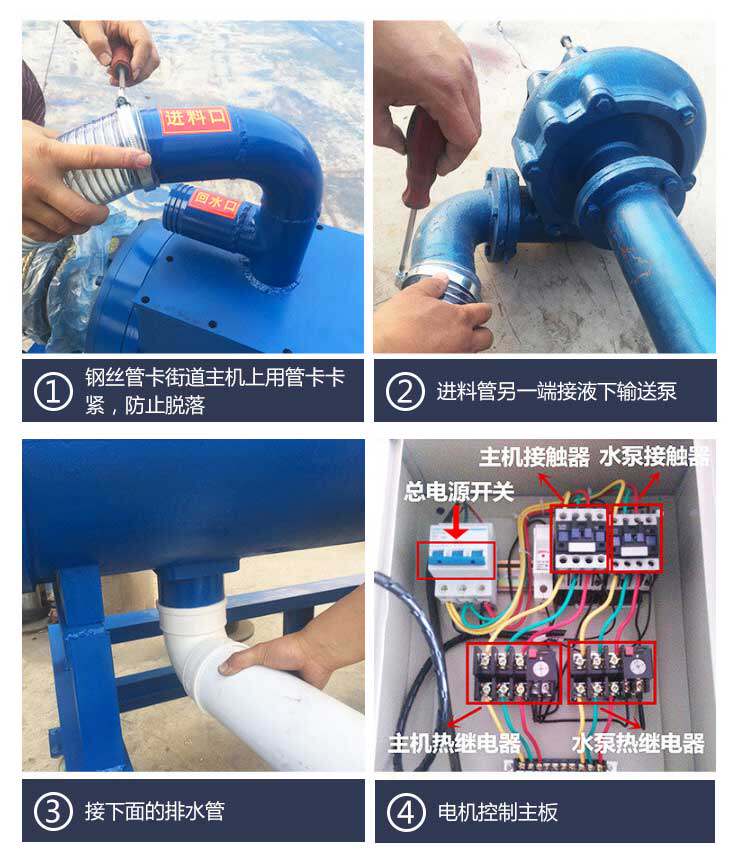 进料口

回水口

① 钢丝管卡街道主机上用管卡卡紧，防止脱落

② 进料管另一端接液下输送泵

③ 接下面的排水管

主机接触器 水泵接触器

总电源开关

主机热继电器 水泵热继电器

④ 电机控制主板