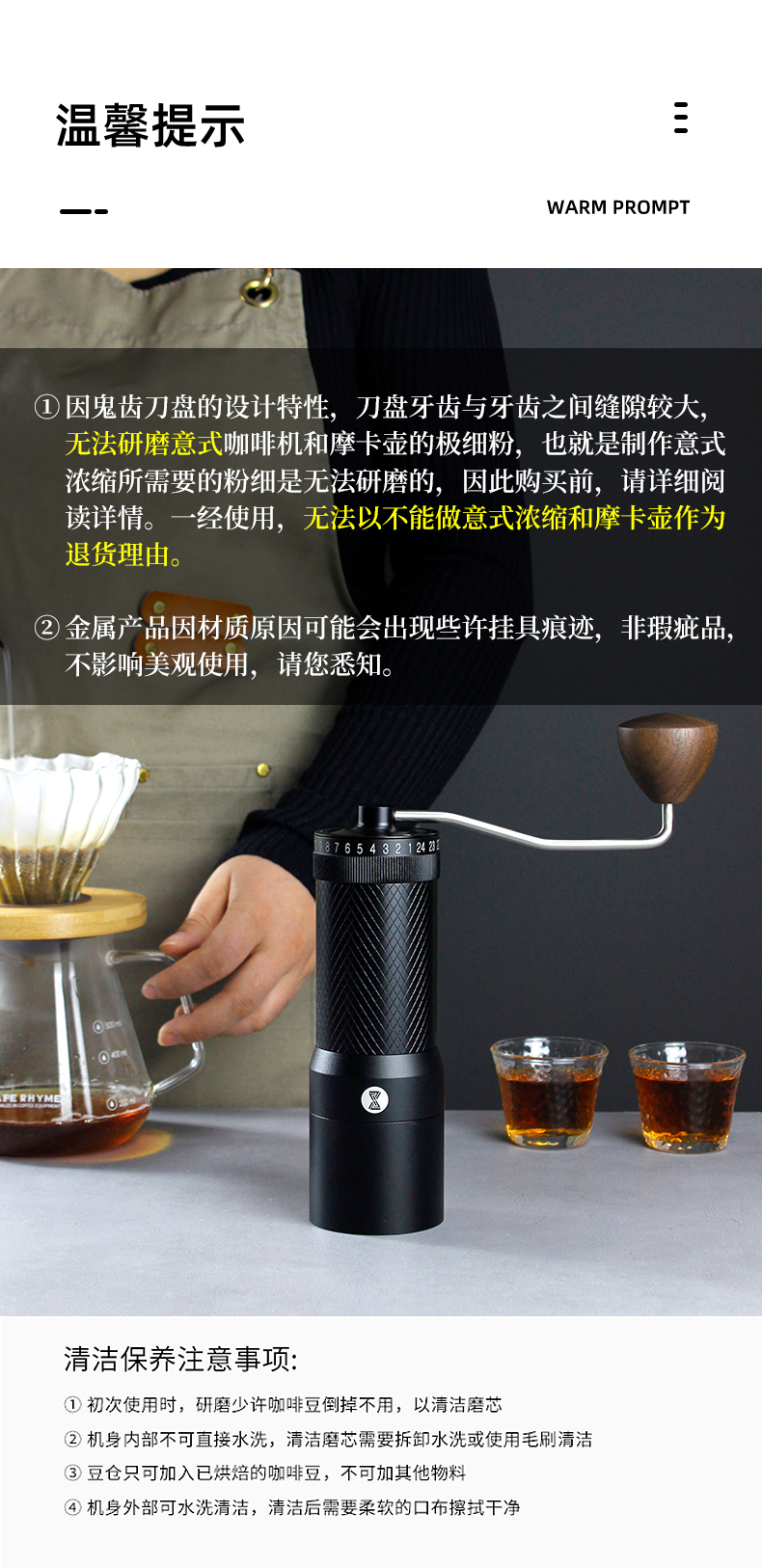 温馨提示

WARM PROMPT

① 因鬼齿刀盘的设计特性，刀盘牙齿与牙齿之间缝隙较大，无法研磨意式咖啡机和摩卡壶的极细粉，也就是制作意式浓缩所需要的粉细是无法研磨的，因此购买前，请详细阅读详情。一经使用，无法以不能做意式浓缩和摩卡壶作为退货理由。

② 金属产品因材质原因可能会出现些许挂具痕迹，非瑕疵品，不影响美观使用，请您悉知。

8 7 6 5 4 3 2 1 24 23

FE RHYME

清洁保养注意事项:

① 初次使用时，研磨少许咖啡豆倒掉不用，以清洁磨芯

② 机身内部不可直接水洗，清洁磨芯需要拆卸水洗或使用毛刷清洁

③ 豆仓只可加入已烘焙的咖啡豆，不可加其他物料

④ 机身外部可水洗清洁，清洁后需要柔软的口布擦拭干净