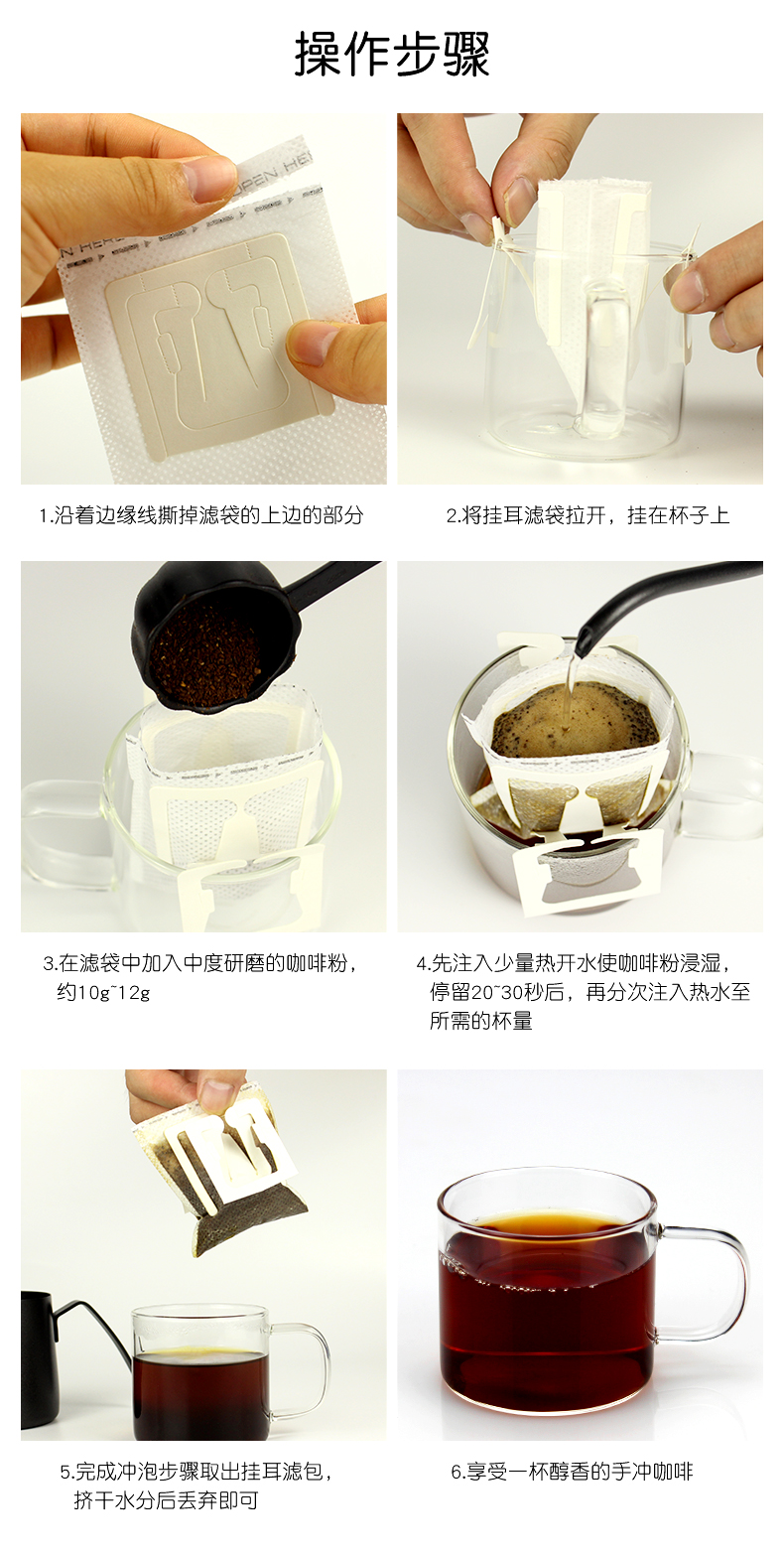 操作步骤

OPEN HERE

1.沿着边缘线撕掉滤袋的上边的部分

2.将挂耳滤袋拉开，挂在杯子上

3.在滤袋中加入中度研磨的咖啡粉，约10g~12g

4.先注入少量热开水使咖啡粉浸湿，停留20~30秒后，再分次注入热水至所需的杯量

5.完成冲泡步骤取出挂耳滤包，挤干水分后丢弃即可

6.享受一杯醇香的手冲咖啡