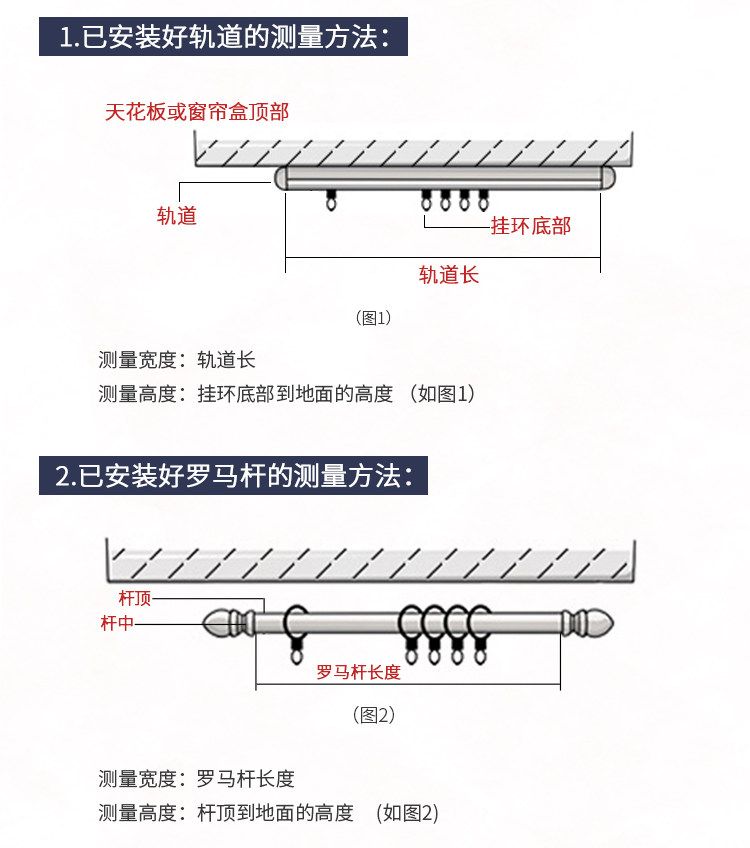 1.已安装好轨道的测量方法:

天花板或窗帘盒顶部

轨道

挂环底部

轨道长

(图1)

测量宽度:轨道长

测量高度:挂环底部到地面的高度 (如图1)

2.已安装好罗马杆的测量方法:

杆顶

杆中

罗马杆长度

(图2)

测量宽度:罗马杆长度

测量高度:杆顶到地面的高度 (如图2)