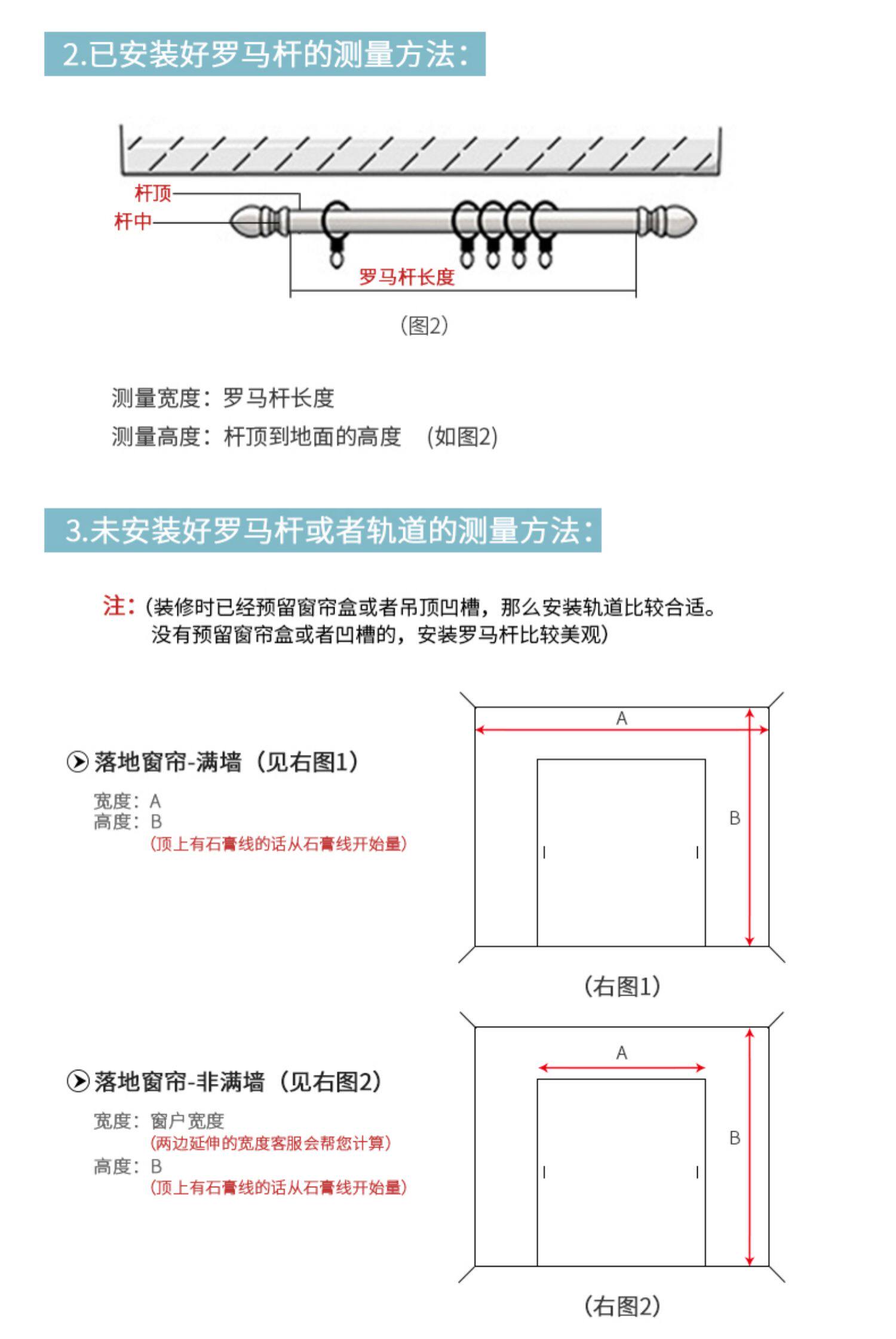 2.已安装好罗马杆的测量方法：

杆顶
杆中
罗马杆长度

(图2)

测量宽度：罗马杆长度
测量高度：杆顶到地面的高度 (如图2)

3.未安装好罗马杆或者轨道的测量方法：

注：(装修时已经预留窗帘盒或者吊顶凹槽，那么安装轨道比较合适。没有预留窗帘盒或者凹槽的，安装罗马杆比较美观)

落地窗帘-满墙（见右图1）
宽度：A
高度：B
(顶上有石膏线的话从石膏线开始量)

A
B
(右图1)

落地窗帘-非满墙（见右图2）
宽度：窗户宽度
(两边延伸的宽度客服会帮您计算)
高度：B
(顶上有石膏线的话从石膏线开始量)

A
B
(右图2)