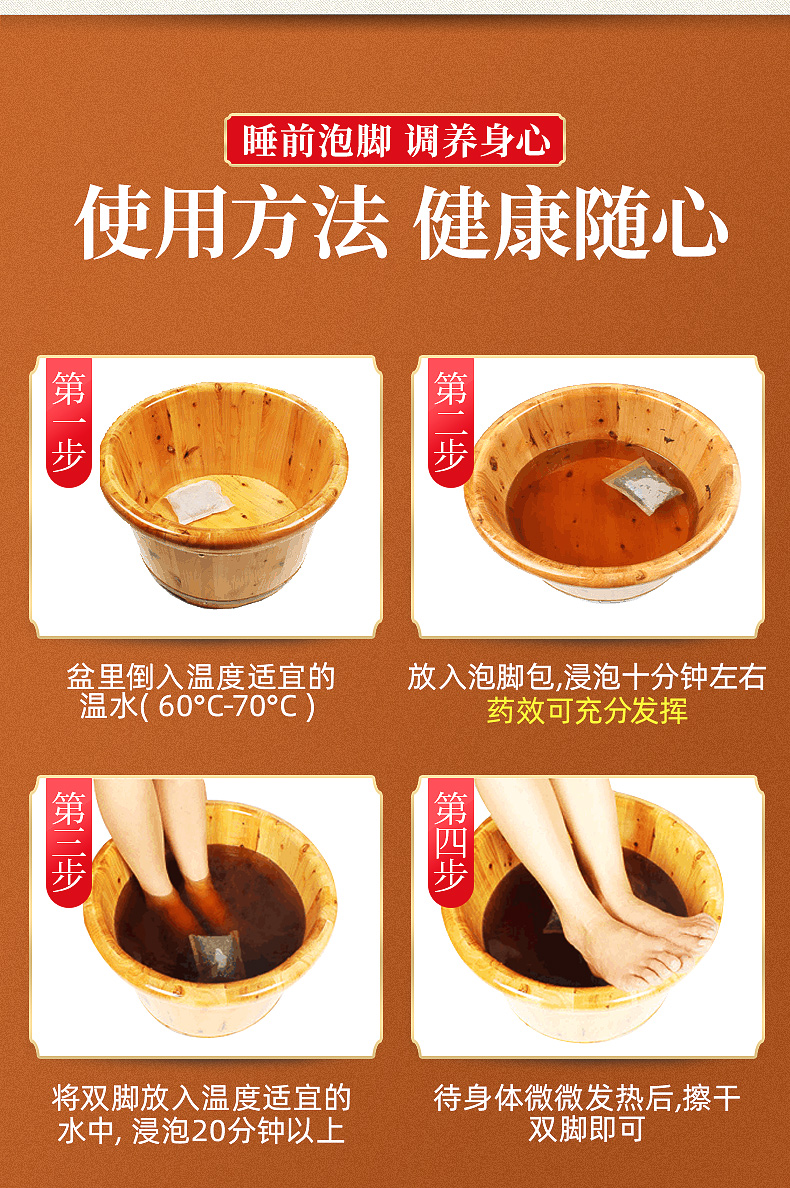 睡前泡脚 调养身心

使用方法 健康随心

第一步

盆里倒入温度适宜的温水( 60°C-70°C )

第二步

放入泡脚包,浸泡十分钟左右
药效可充分发挥

第三步

将双脚放入温度适宜的水中, 浸泡20分钟以上

第四步

待身体微微发热后,擦干双脚即可