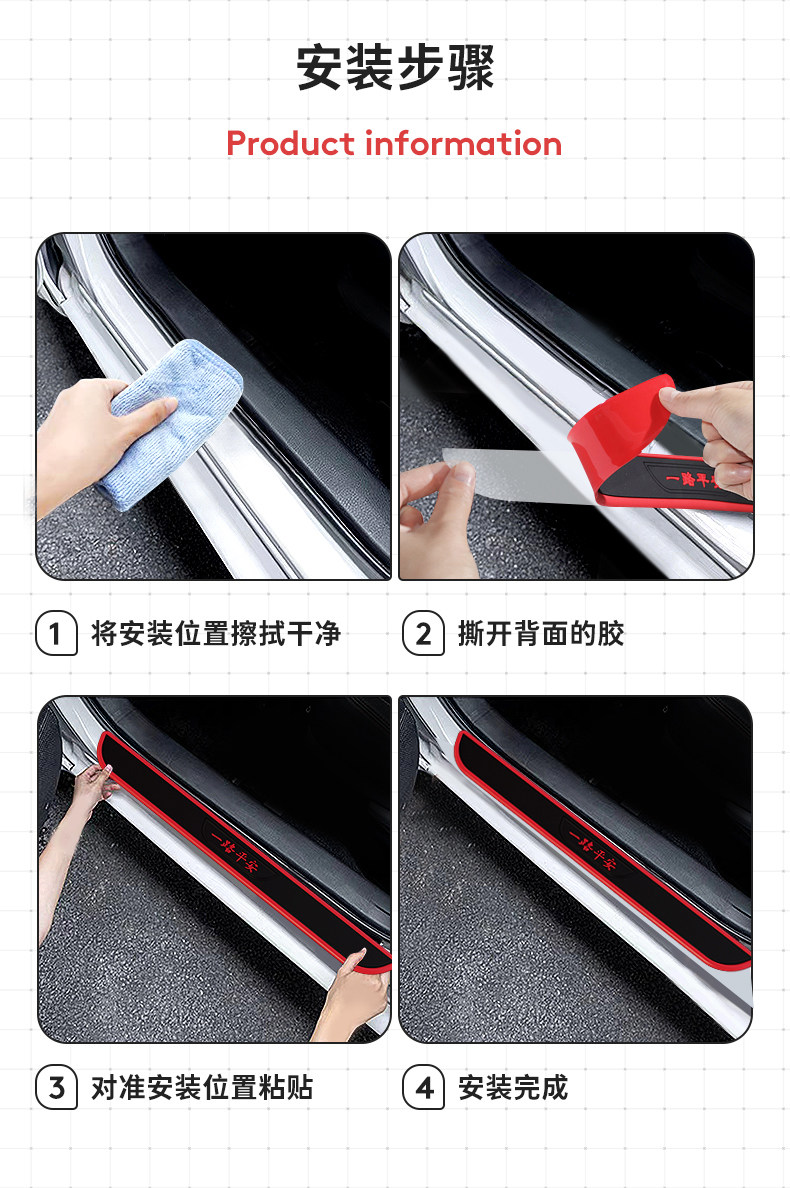 安装步骤

Product information

一路平

1 将安装位置擦拭干净

2 撕开背面的胶

一路平安

一路平安

3 对准安装位置粘贴

4 安装完成