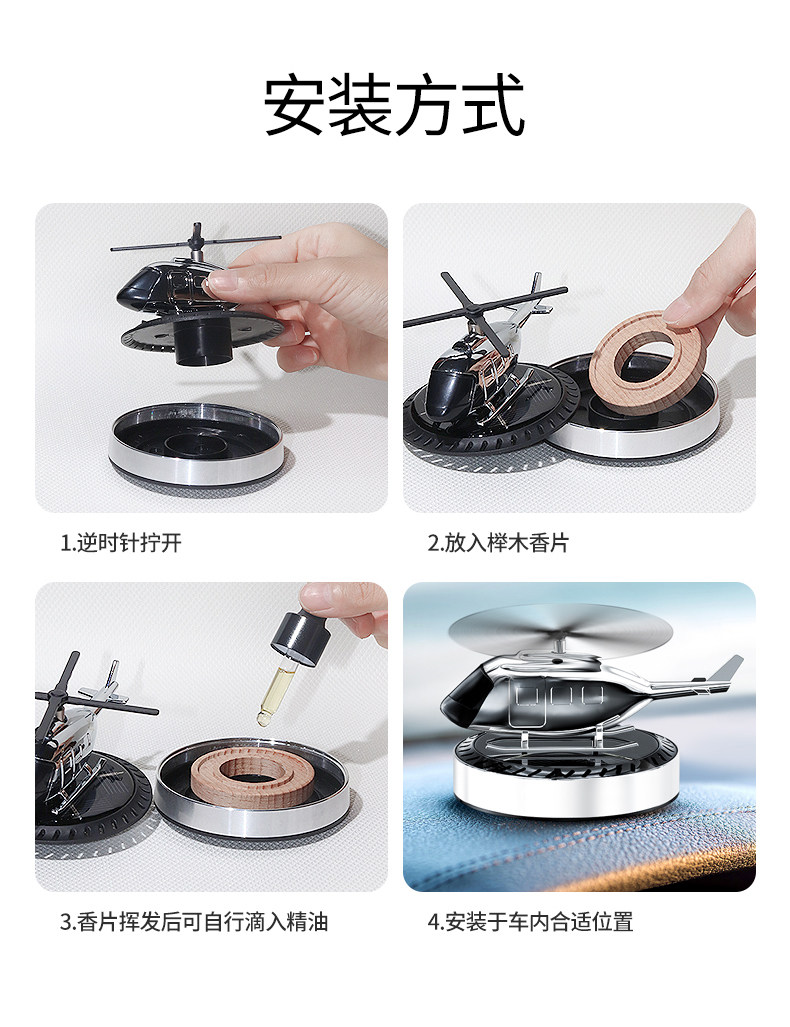 安装方式

1.逆时针拧开

2.放入榉木香片

3.香片挥发后可自行滴入精油

4.安装于车内合适位置