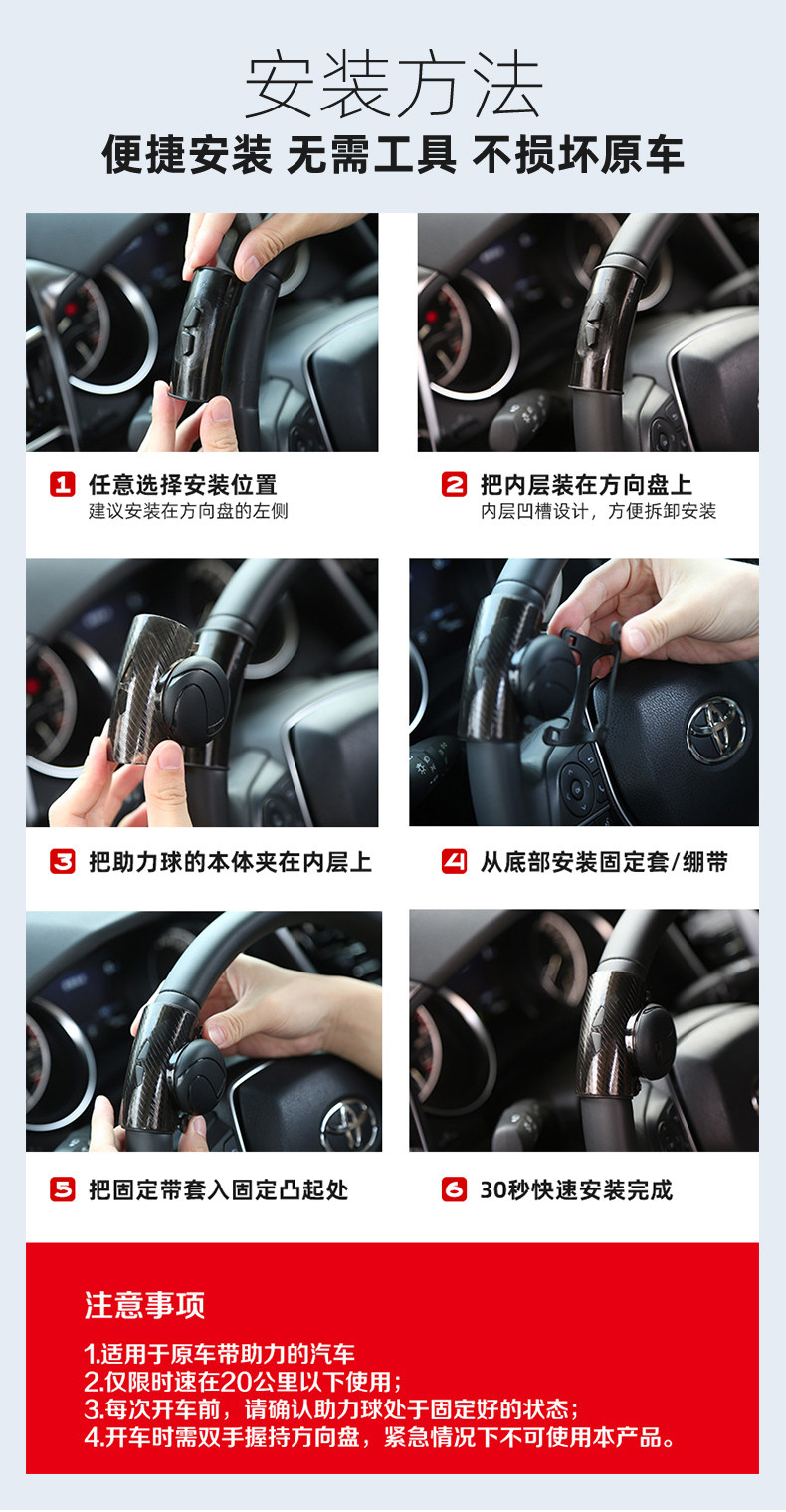 安装方法

便捷安装 无需工具 不损坏原车

1 任意选择安装位置
建议安装在方向盘的左侧

2 把内层装在方向盘上
内层凹槽设计，方便拆卸安装

3 把助力球的本体夹在内层上

4 从底部安装固定套/绷带

5 把固定带套入固定凸起处

6 30秒快速安装完成

注意事项

1.适用于原车带助力的汽车
2.仅限时速在20公里以下使用；
3.每次开车前，请确认助力球处于固定好的状态；
4.开车时需双手握持方向盘，紧急情况下不可使用本产品。