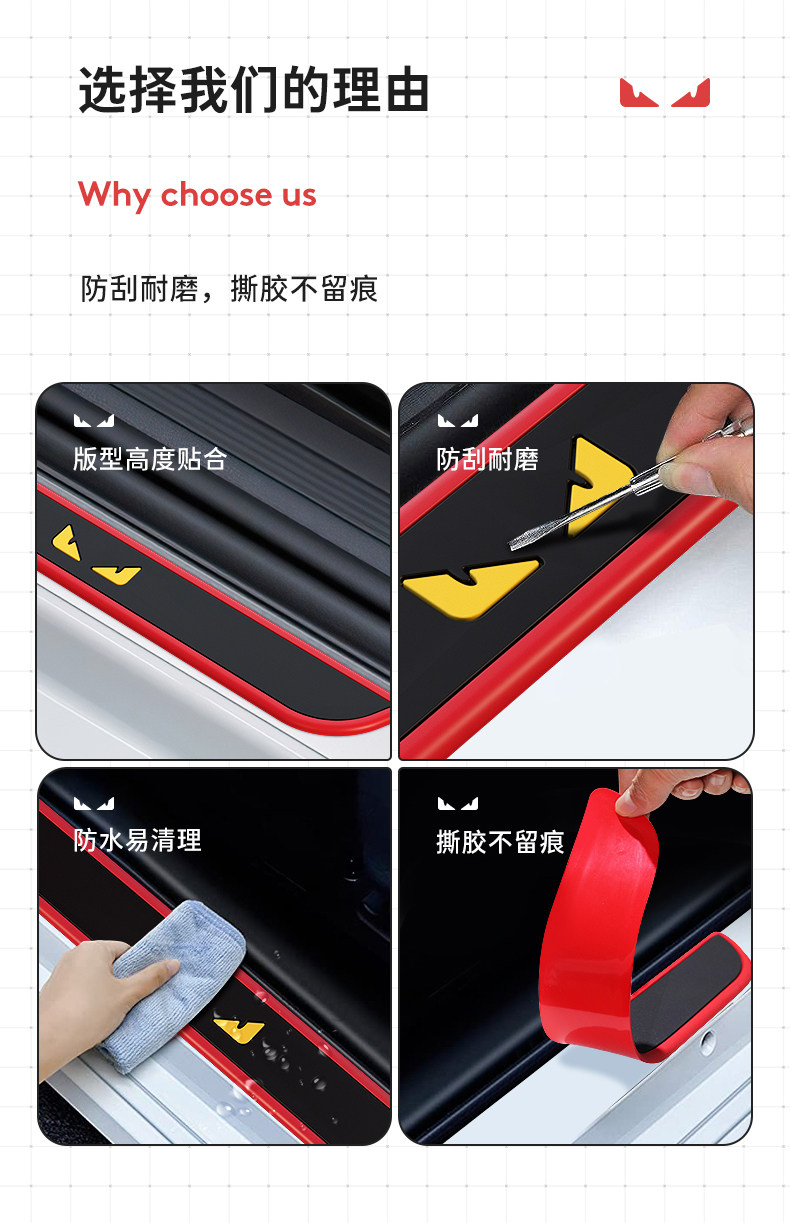 选择我们的理由

Why choose us

防刮耐磨，撕胶不留痕

版型高度贴合

防刮耐磨

防水易清理

撕胶不留痕