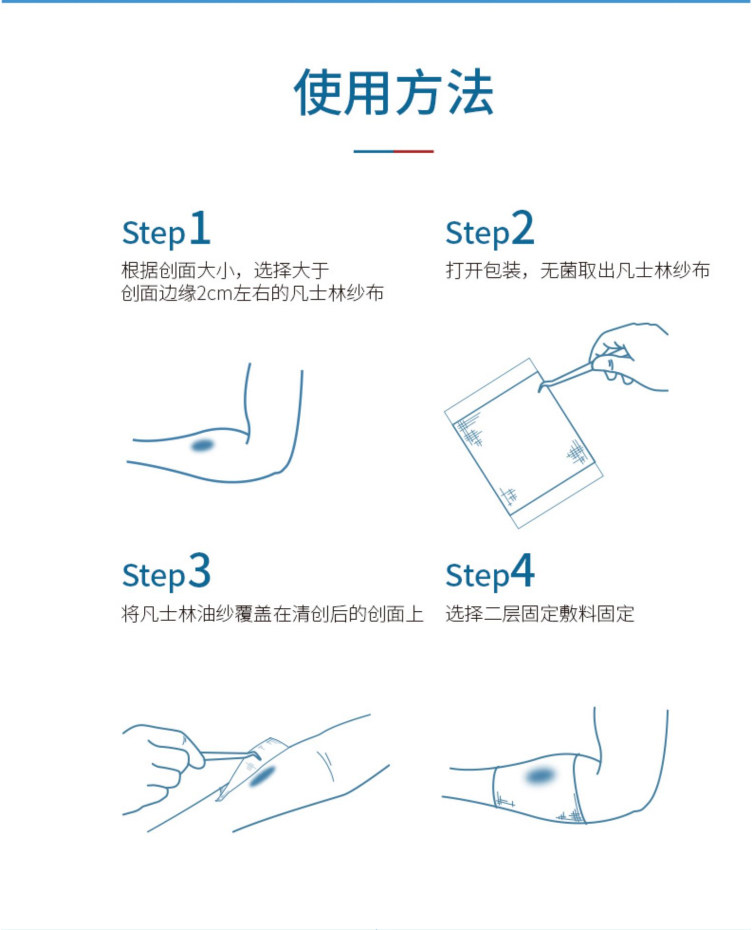 使用方法

Step1
根据创面大小，选择大于创面边缘2cm左右的凡士林纱布

Step2
打开包装，无菌取出凡士林纱布

Step3
将凡士林油纱覆盖在清创后的创面上

Step4
选择二层固定敷料固定