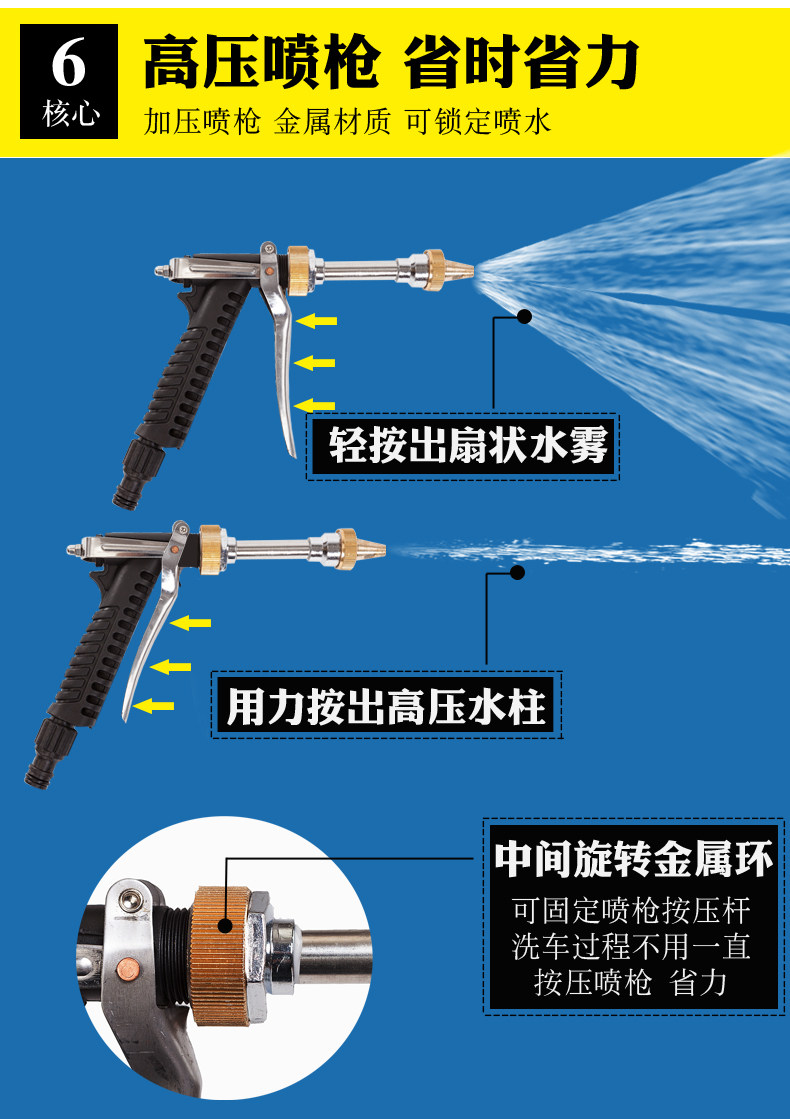 6
核心

高压喷枪 省时省力

加压喷枪 金属材质 可锁定喷水

轻按出扇状水雾

用力按出高压水柱

中间旋转金属环

可固定喷枪按压杆
洗车过程不用一直
按压喷枪 省力