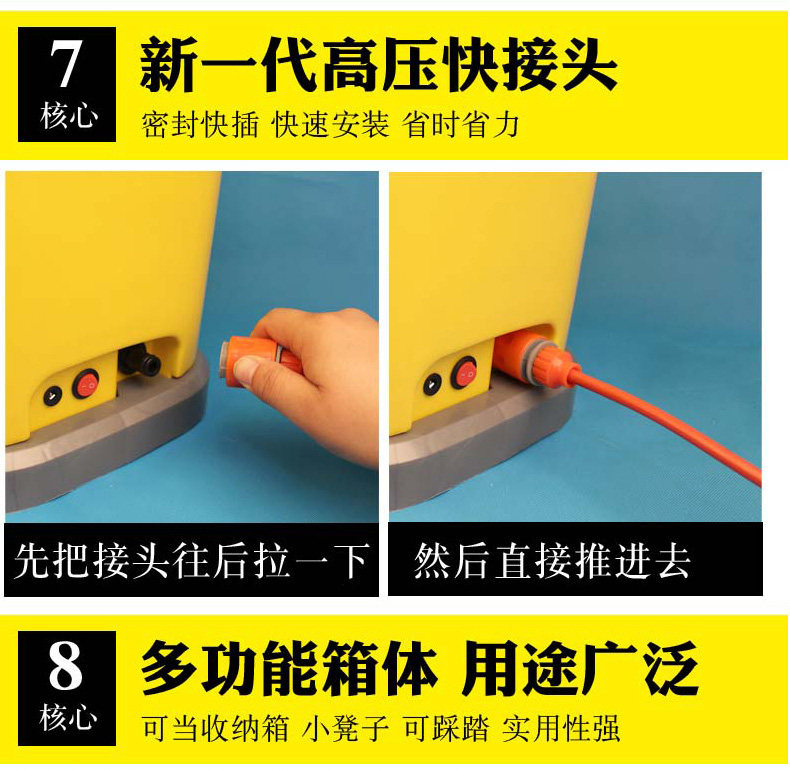 7
核心

新一代高压快接头

密封快插 快速安装 省时省力

先把接头往后拉一下

然后直接推进去

8
核心

多功能箱体 用途广泛

可当收纳箱 小凳子 可踩踏 实用性强