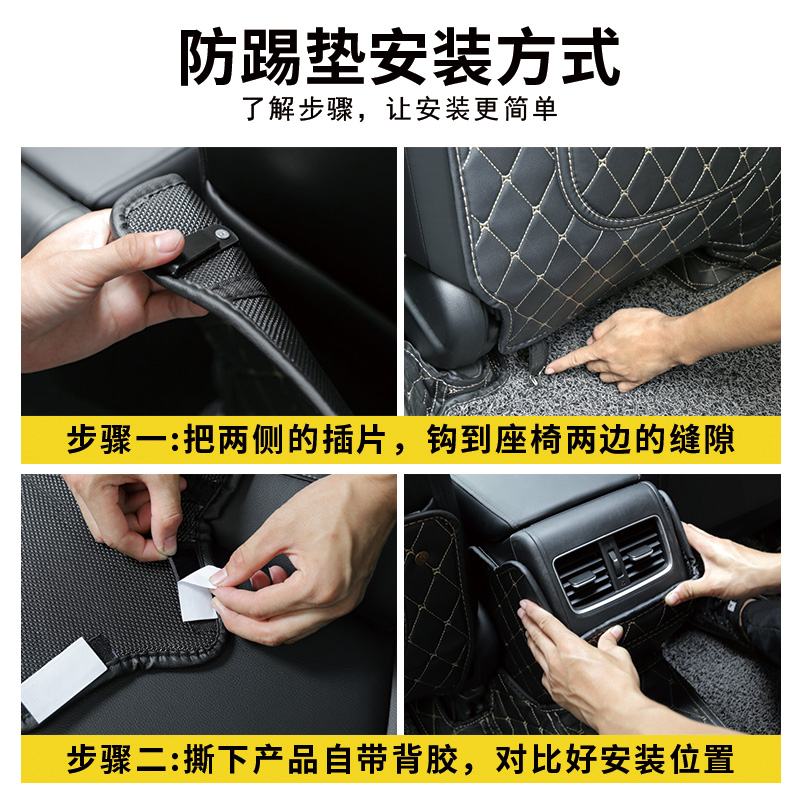 防踢垫安装方式

了解步骤，让安装更简单

步骤一:把两侧的插片，钩到座椅两边的缝隙

步骤二:撕下产品自带背胶，对比好安装位置