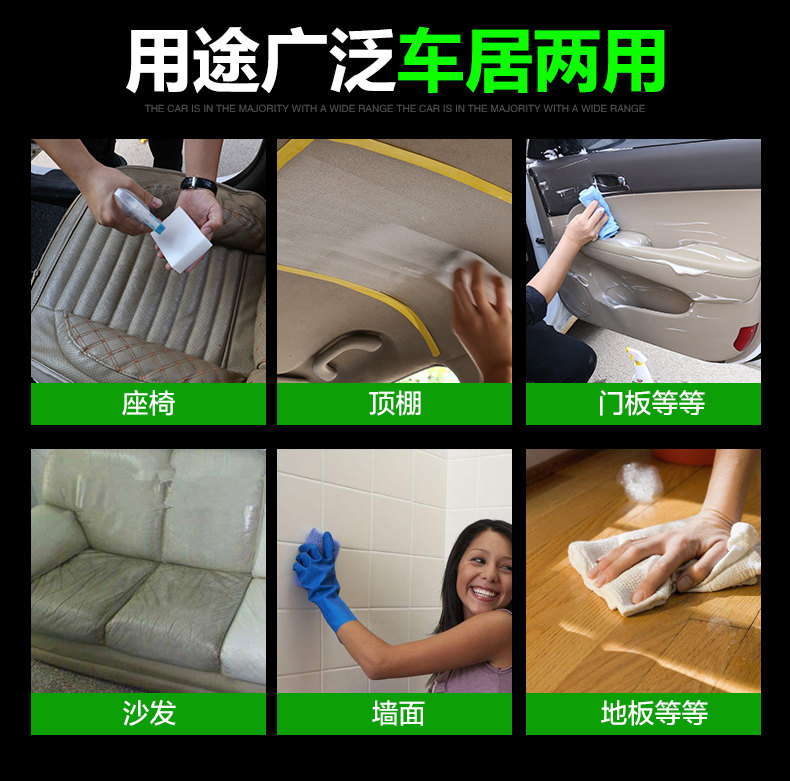 用途广泛车居两用

THE CAR IS IN THE MAJORITY WITH A WIDE RANGE THE CAR IS IN THE MAJORITY WITH A WIDE RANGE

座椅

顶棚

门板等等

沙发

墙面

地板等等