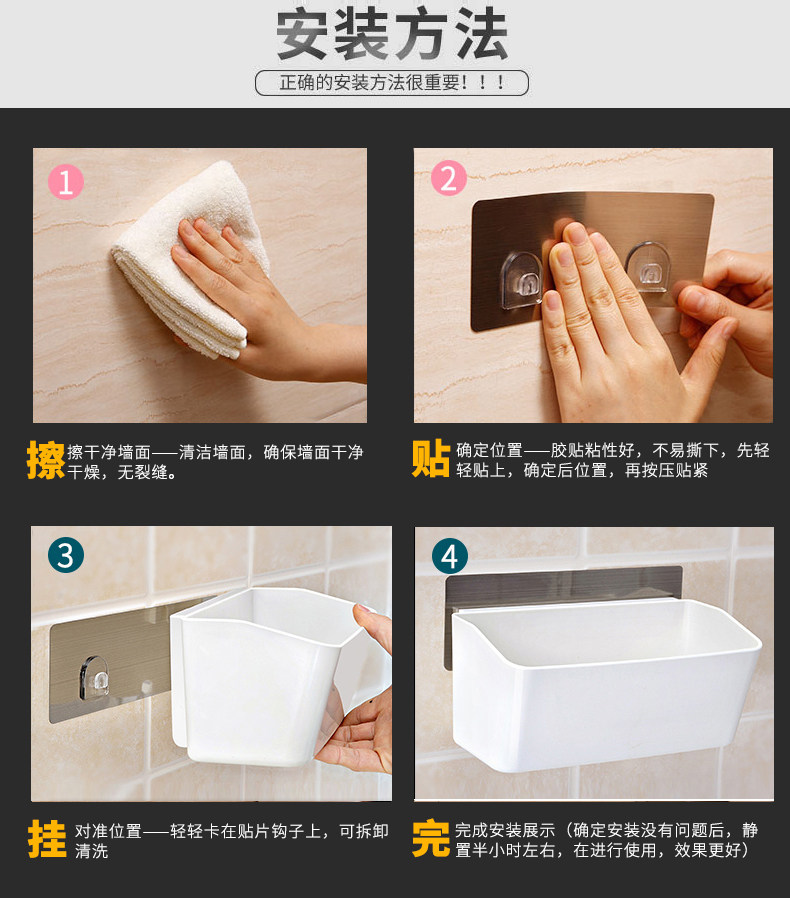 安装方法

正确的安装方法很重要！！！

1

擦 擦干净墙面——清洁墙面，确保墙面干净干燥，无裂缝。

2

贴 确定位置——胶贴粘性好，不易撕下，先轻轻贴上，确定后位置，再按压贴紧

3

挂 对准位置——轻轻卡在贴片钩子上，可拆卸清洗

4

完 完成安装展示（确定安装没有问题后，静置半小时左右，在进行使用，效果更好）