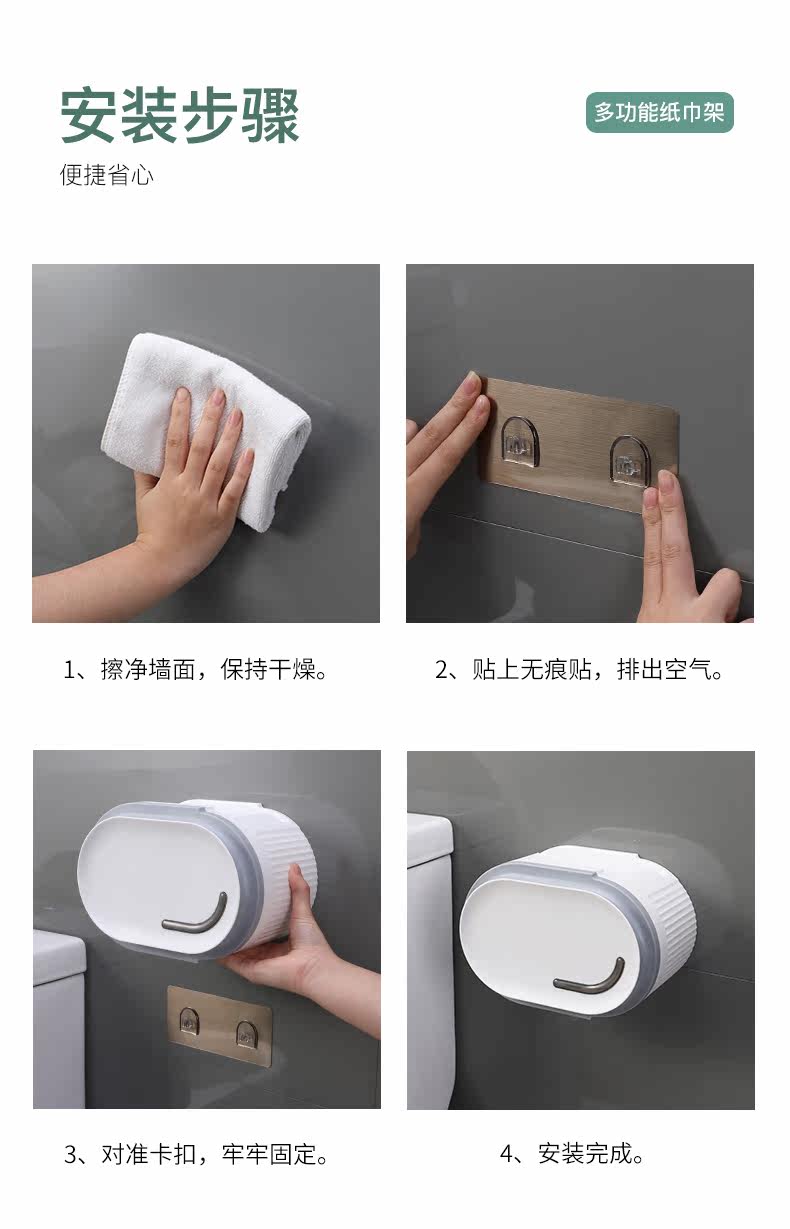 安装步骤

多功能纸巾架

便捷省心

1、擦净墙面，保持干燥。

2、贴上无痕贴，排出空气。

3、对准卡扣，牢牢固定。

4、安装完成。