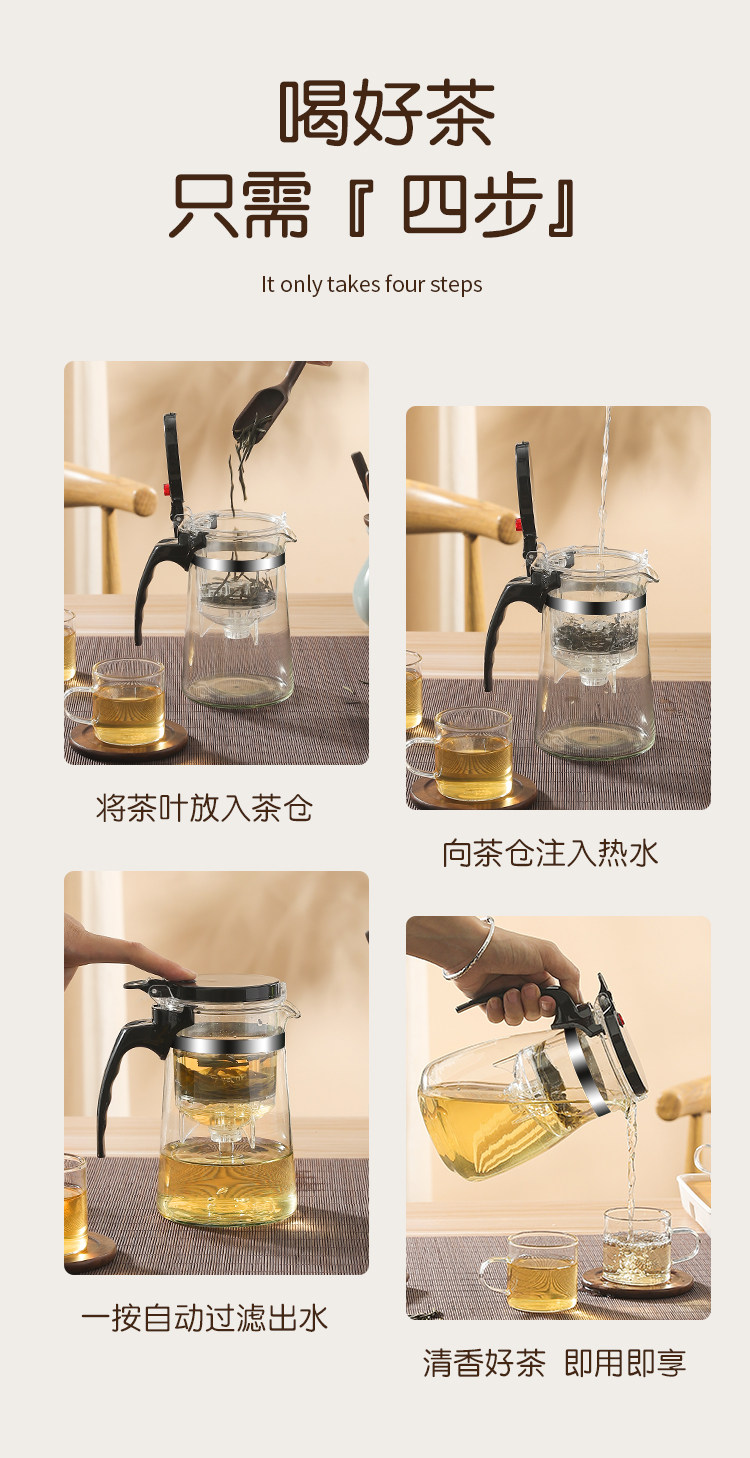 喝好茶
只需『四步』

It only takes four steps

将茶叶放入茶仓

向茶仓注入热水

一按自动过滤出水

清香好茶 即用即享