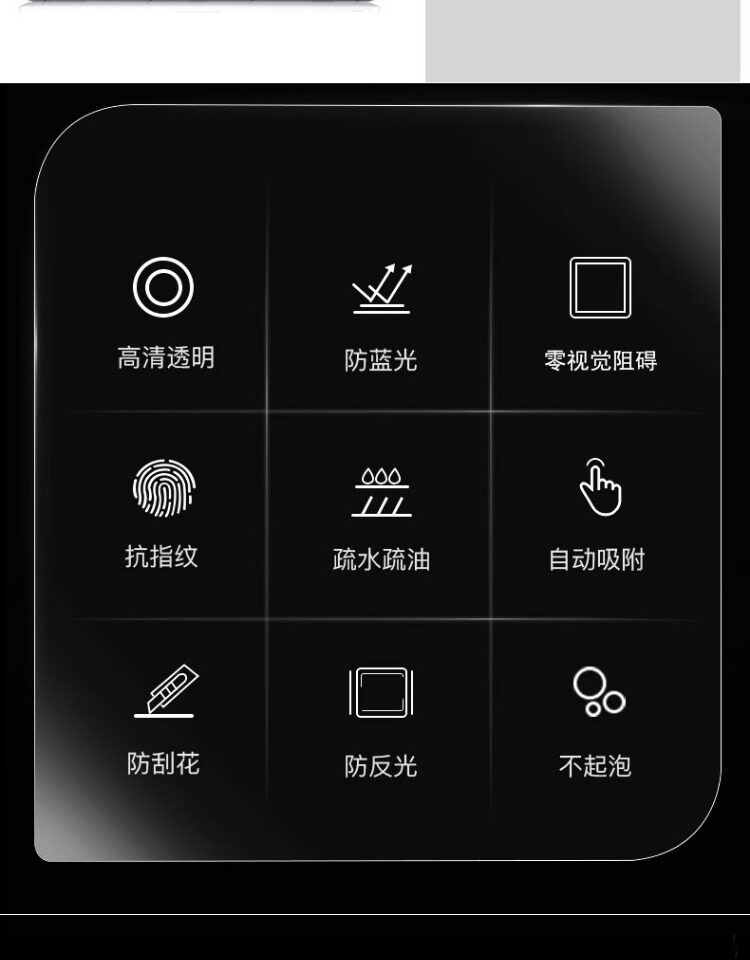 高清透明

防蓝光

零视觉阻碍

抗指纹

疏水疏油

自动吸附

防刮花

防反光

不起泡