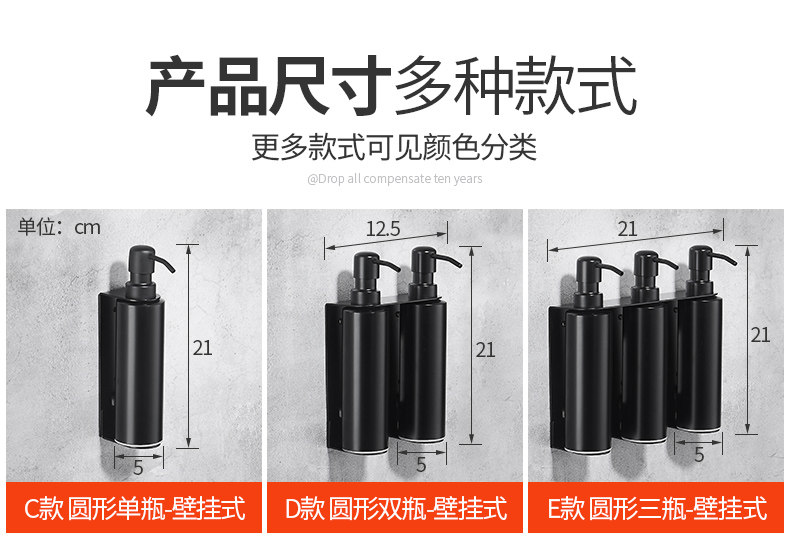 产品尺寸多种款式

更多款式可见颜色分类

@Drop all compensate ten years

单位：cm

21

5

C款 圆形单瓶-壁挂式

12.5

21

5

D款 圆形双瓶-壁挂式

21

21

5

E款 圆形三瓶-壁挂式