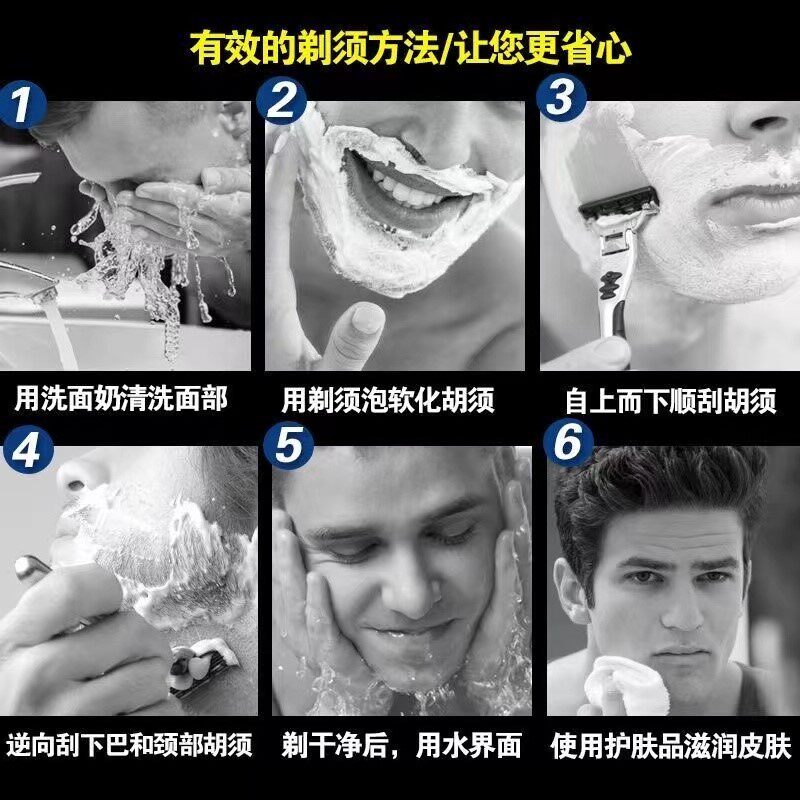 有效的剃须方法/让您更省心

1
用洗面奶清洗面部

2
用剃须泡软化胡须

3
自上而下顺刮胡须

4
逆向刮下巴和颈部胡须

5
剃干净后，用水界面

6
使用护肤品滋润皮肤